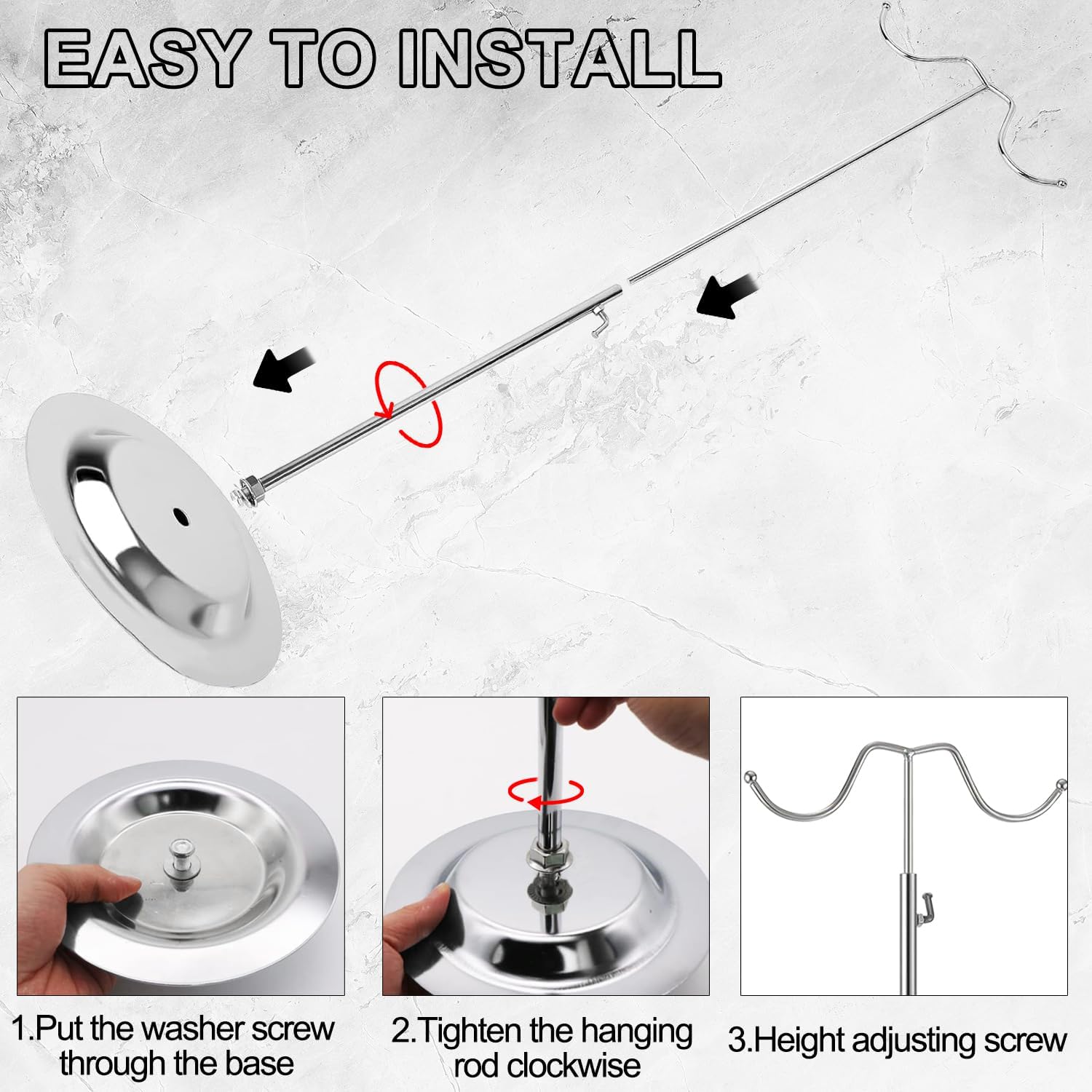 EASY TO INSTALL

1.Put the washer screw through the base

2.Tighten the hanging rod clockwise

3.Height adjusting screw