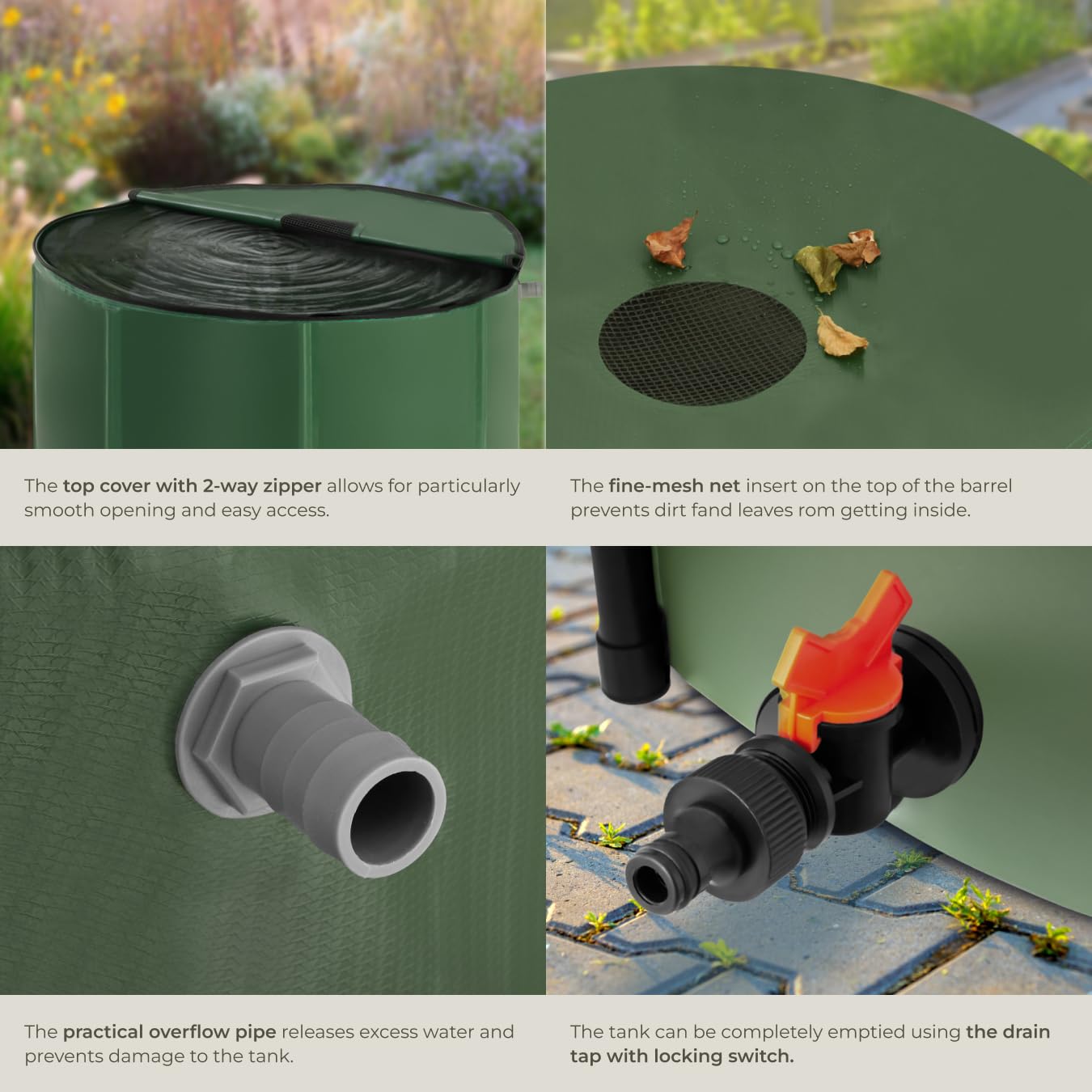 The top cover with 2-way zipper allows for particularly smooth opening and easy access.

The fine-mesh net insert on the top of the barrel prevents dirt fand leaves rom getting inside.

The practical overflow pipe releases excess water and prevents damage to the tank.

The tank can be completely emptied using the drain tap with locking switch.