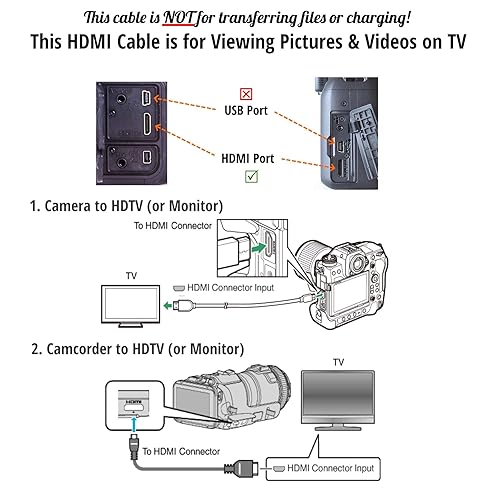 This cable is NOT for transferring files or charging!
This HDMI Cable is for Viewing Pictures & Videos on TV

USB Port

HDMI Port

1. Camera to HDTV (or Monitor)

To HDMI Connector

TV

HDMI Connector Input

2. Camcorder to HDTV (or Monitor)

TV

HDMI

To HDMI Connector

HDMI Connector Input