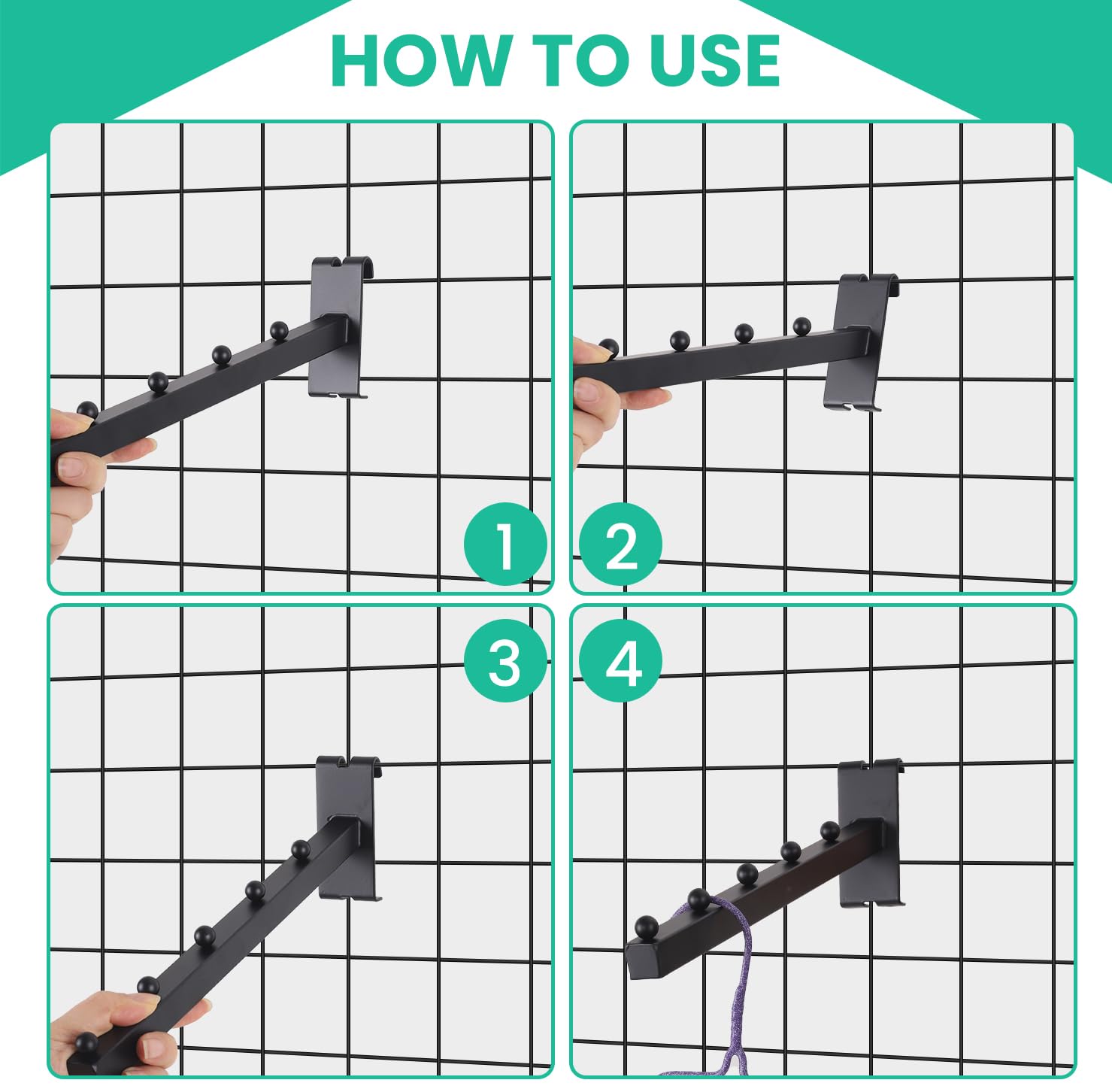 HOW TO USE

1

2

3

4