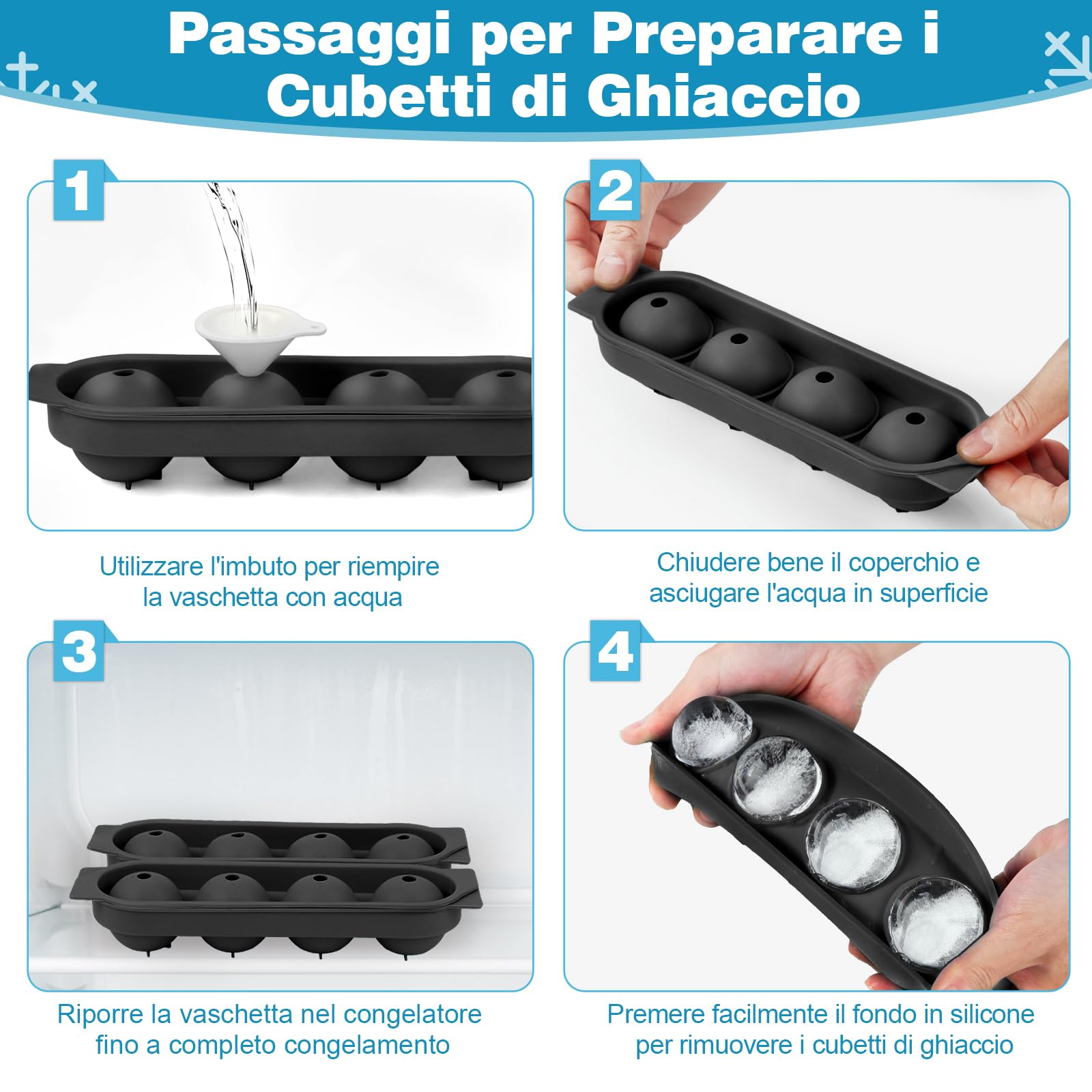 Passaggi per Preparare i Cubetti di Ghiaccio

1

Utilizzare l'imbuto per riempire la vaschetta con acqua

2

Chiudere bene il coperchio e asciugare l'acqua in superficie

3

Riporre la vaschetta nel congelatore fino a completo congelamento

4

Premere facilmente il fondo in silicone per rimuovere i cubetti di ghiaccio