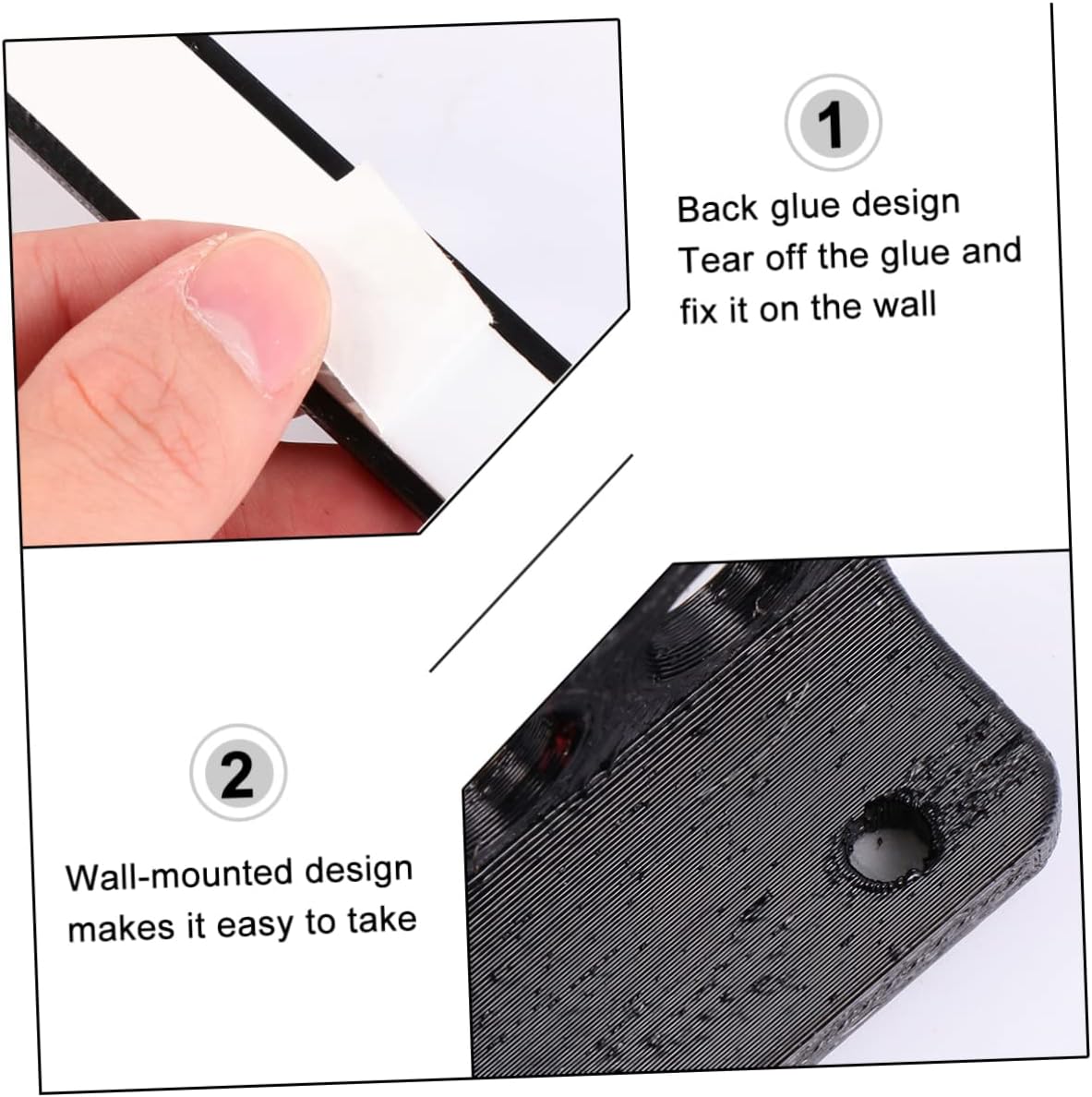 1

Back glue design
Tear off the glue and
fix it on the wall

2

Wall-mounted design
makes it easy to take