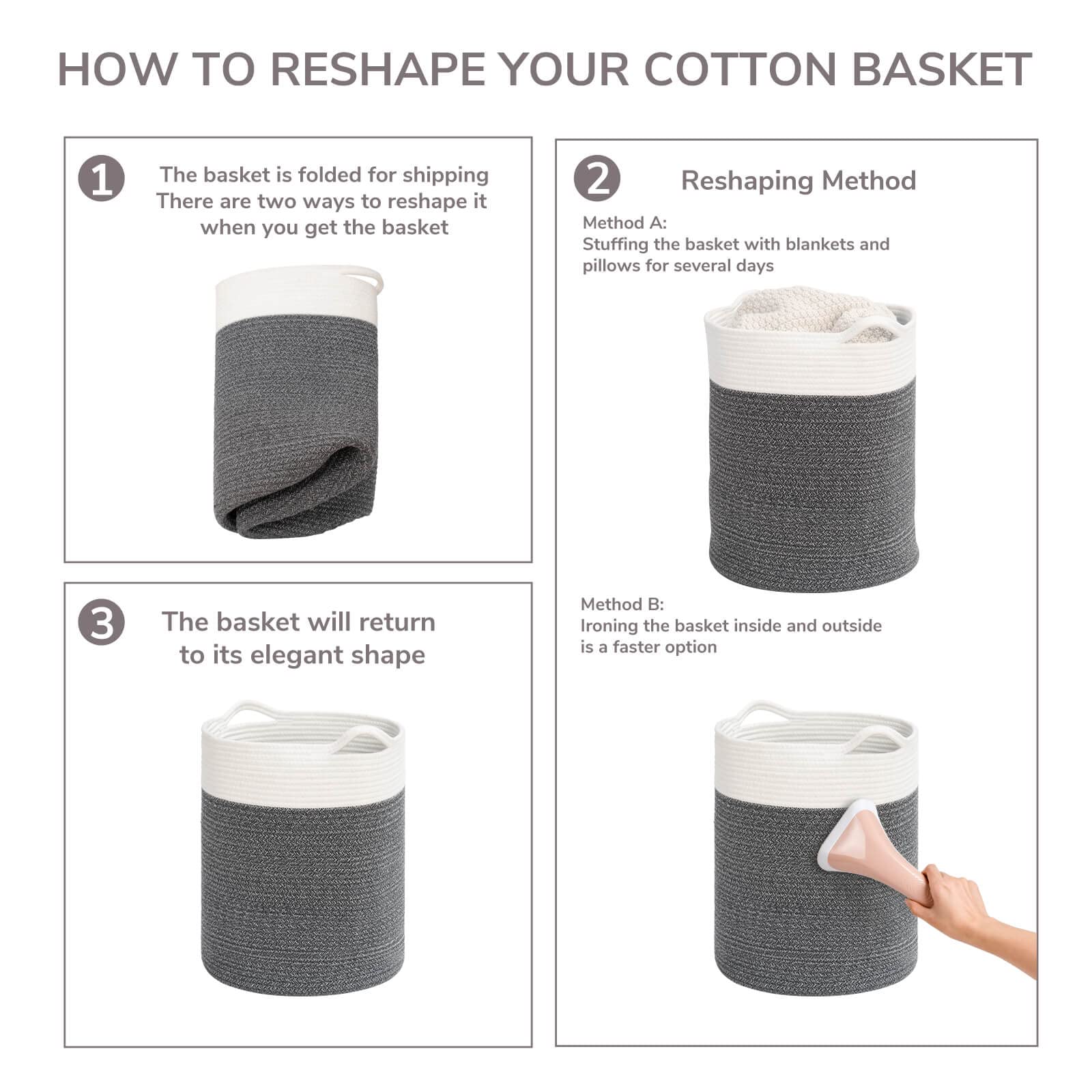 HOW TO RESHAPE YOUR COTTON BASKET

1
The basket is folded for shipping
There are two ways to reshape it when you get the basket

2
Reshaping Method

Method A:
Stuffing the basket with blankets and pillows for several days

Method B:
Ironing the basket inside and outside is a faster option

3
The basket will return to its elegant shape