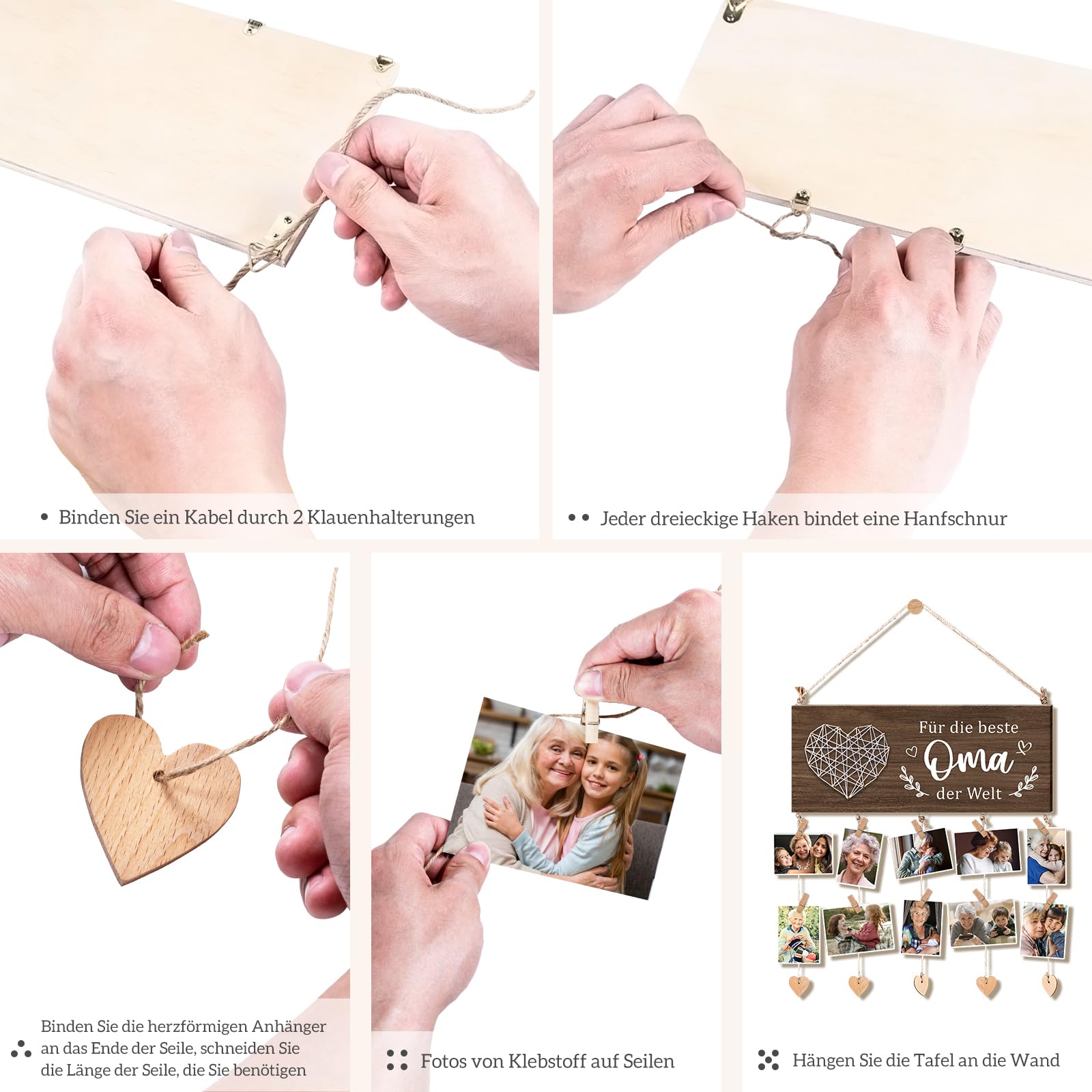 Binden Sie ein Kabel durch 2 Klauenhalterungen

Jeder dreieckige Haken bindet eine Hanfschnur

Binden Sie die herzförmigen Anhänger an das Ende der Seile, schneiden Sie die Länge der Seile, die Sie benötigen

Fotos von Klebstoff auf Seilen

Für die beste Oma der Welt

Hängen Sie die Tafel an die Wand