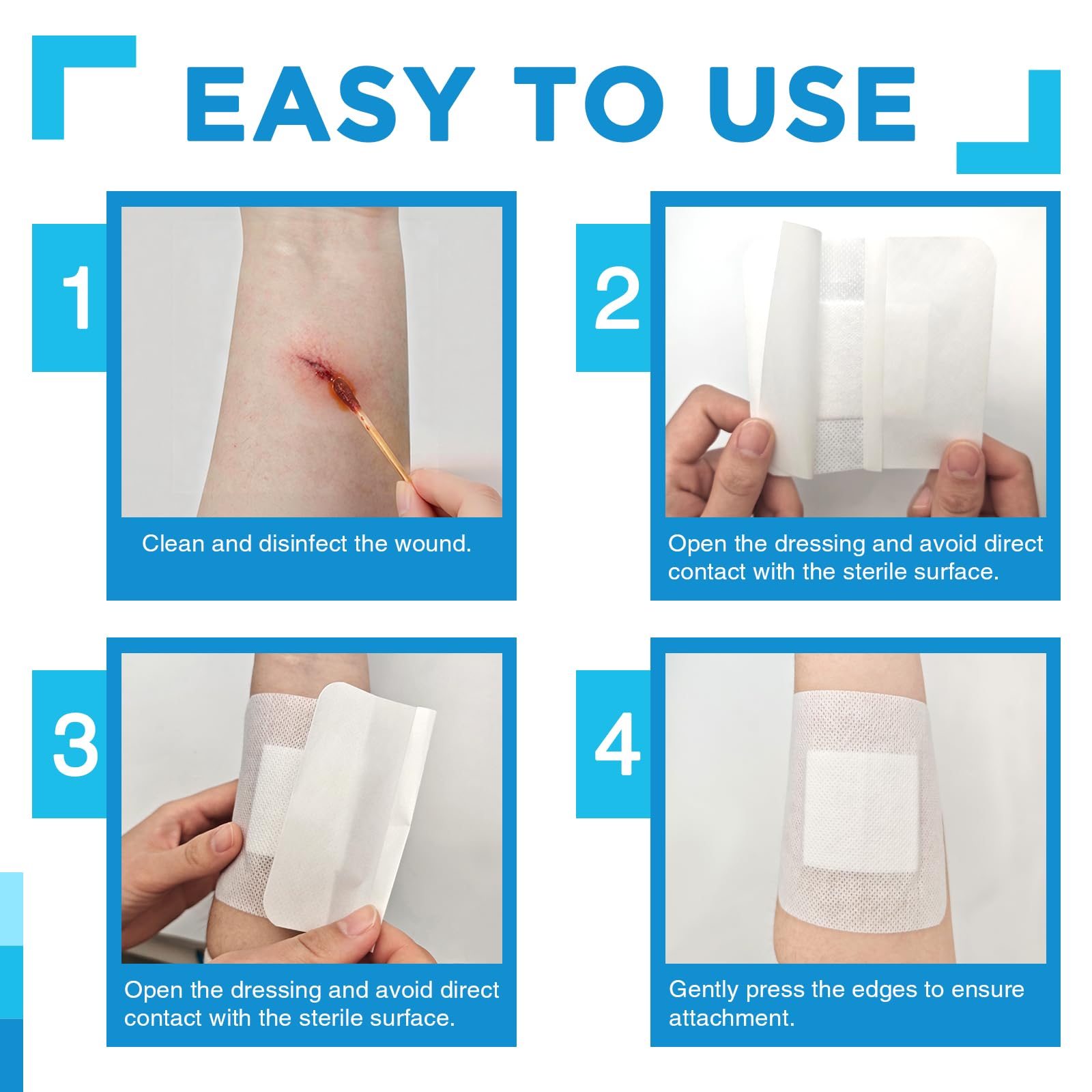 EASY TO USE

1

Clean and disinfect the wound.

2

Open the dressing and avoid direct contact with the sterile surface.

3

Open the dressing and avoid direct contact with the sterile surface.

4

Gently press the edges to ensure attachment.