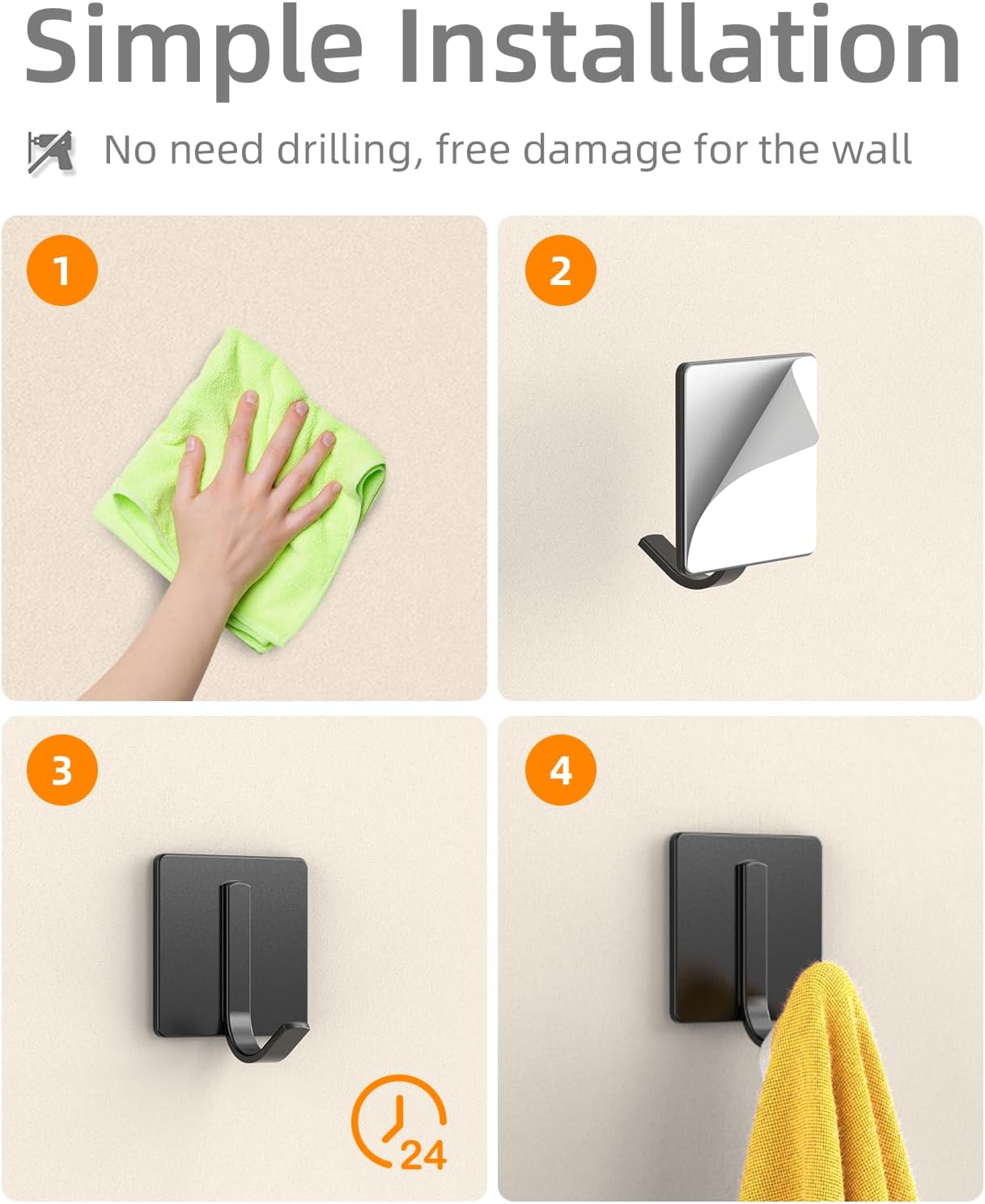 Simple Installation

No need drilling, free damage for the wall

1

2

3

24

4