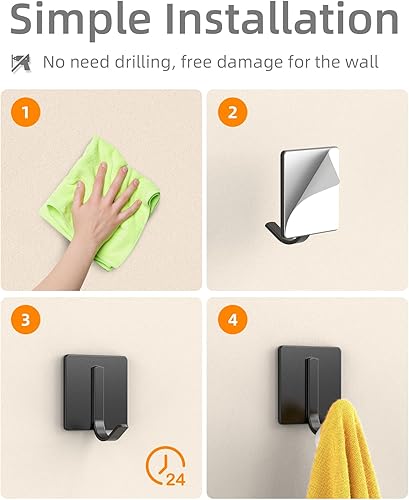 Simple Installation

No need drilling, free damage for the wall

1

2

3

24

4