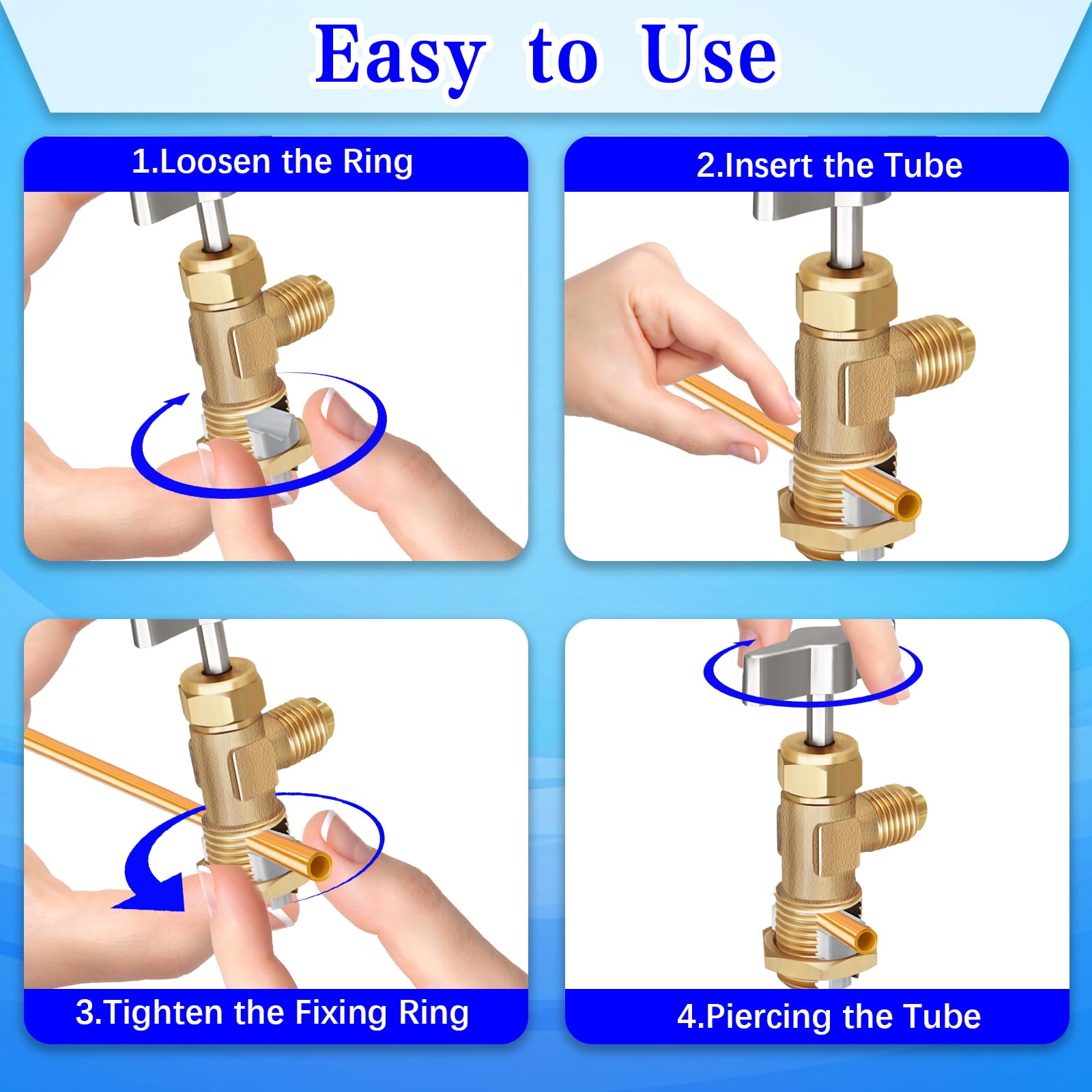 Easy to Use

1.Loosen the Ring

2.Insert the Tube

3.Tighten the Fixing Ring

4.Piercing the Tube