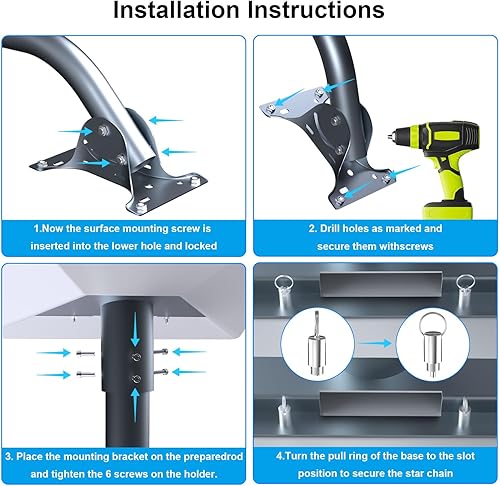 Installation Instructions

1.Now the surface mounting screw is inserted into the lower hole and locked

2. Drill holes as marked and secure them withscrews

3. Place the mounting bracket on the preparedrod and tighten the 6 screws on the holder.

4.Turn the pull ring of the base to the slot position to secure the star chain