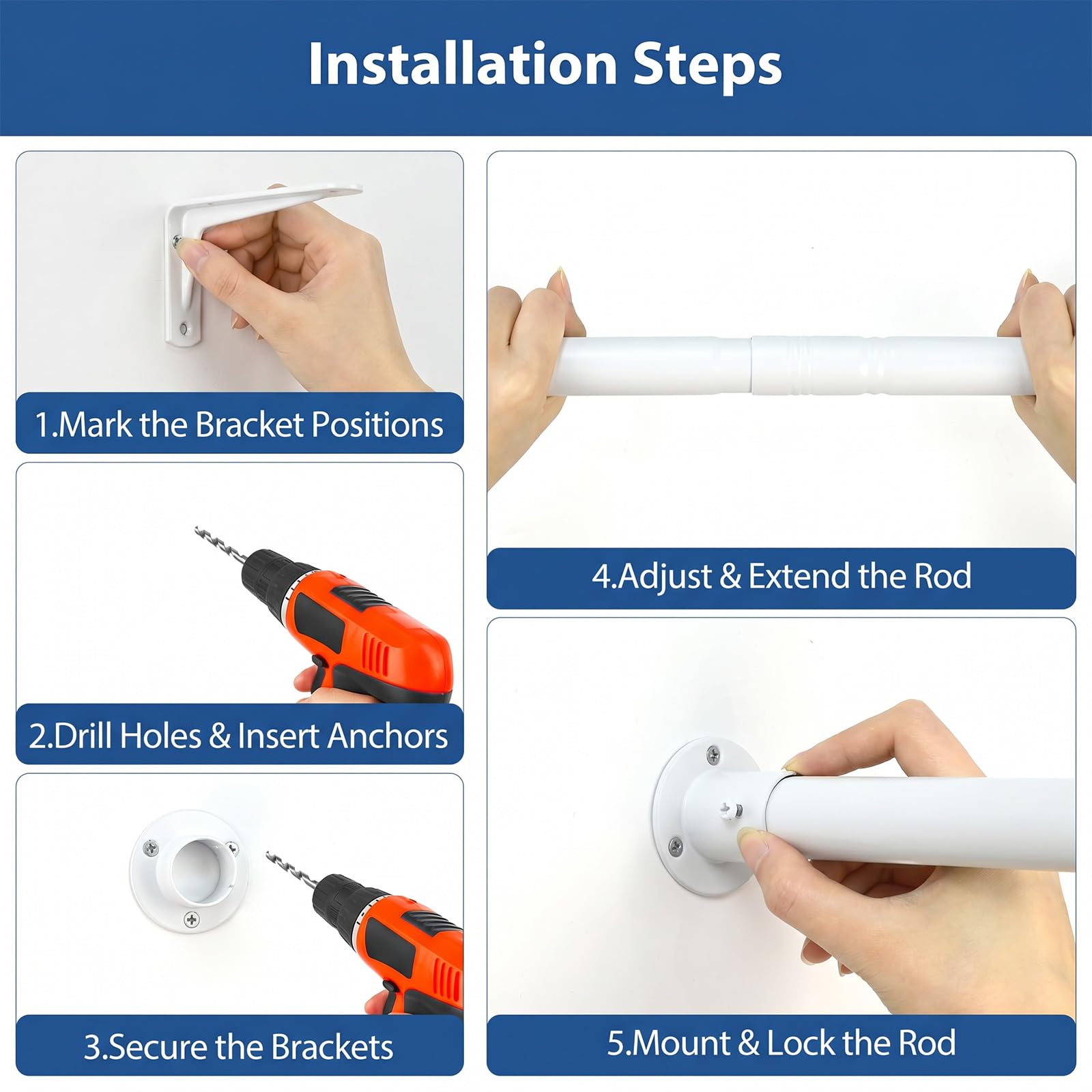 Installation Steps

1.Mark the Bracket Positions

2.Drill Holes & Insert Anchors

3.Secure the Brackets

4.Adjust & Extend the Rod

5.Mount & Lock the Rod