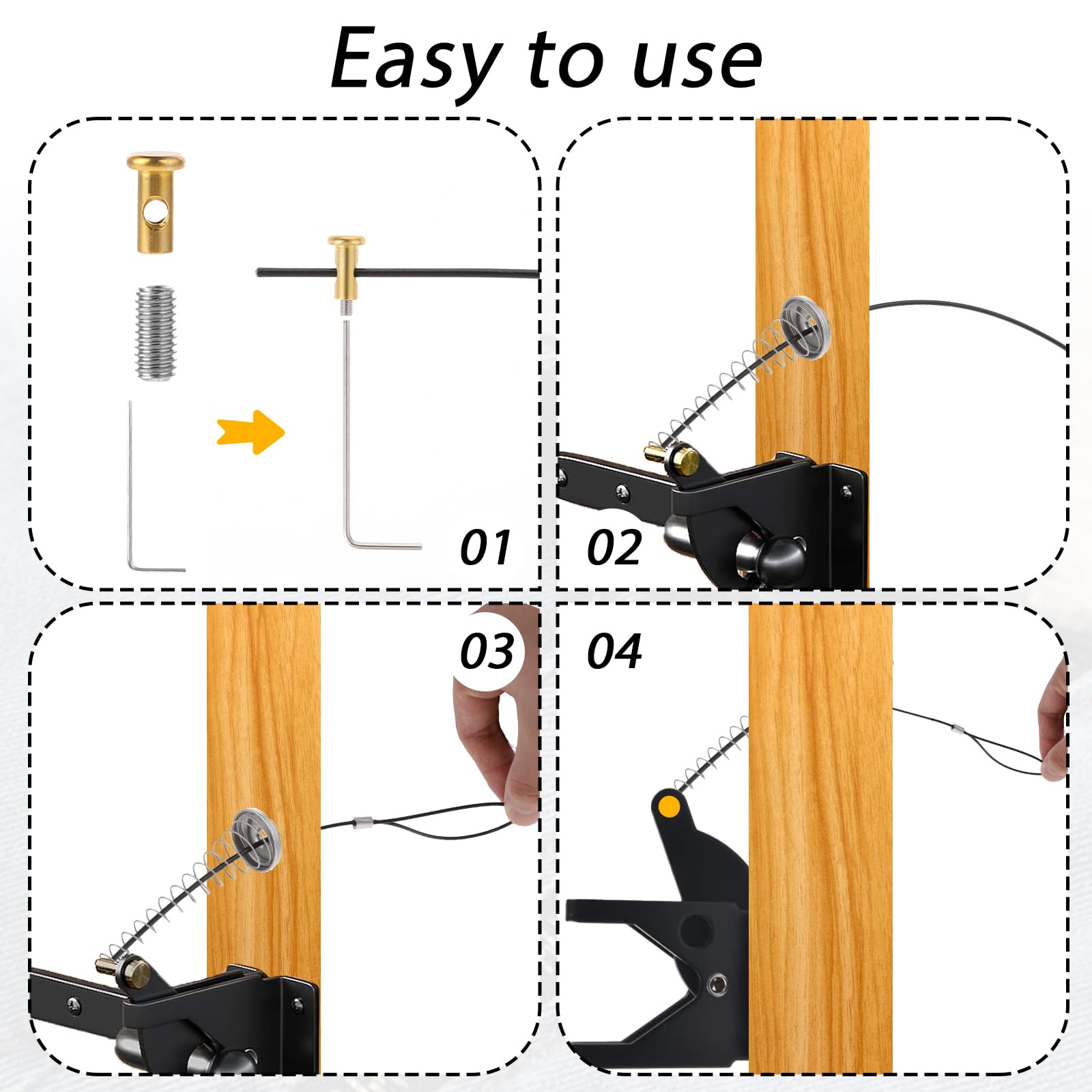 Easy to use

01

02

03

04