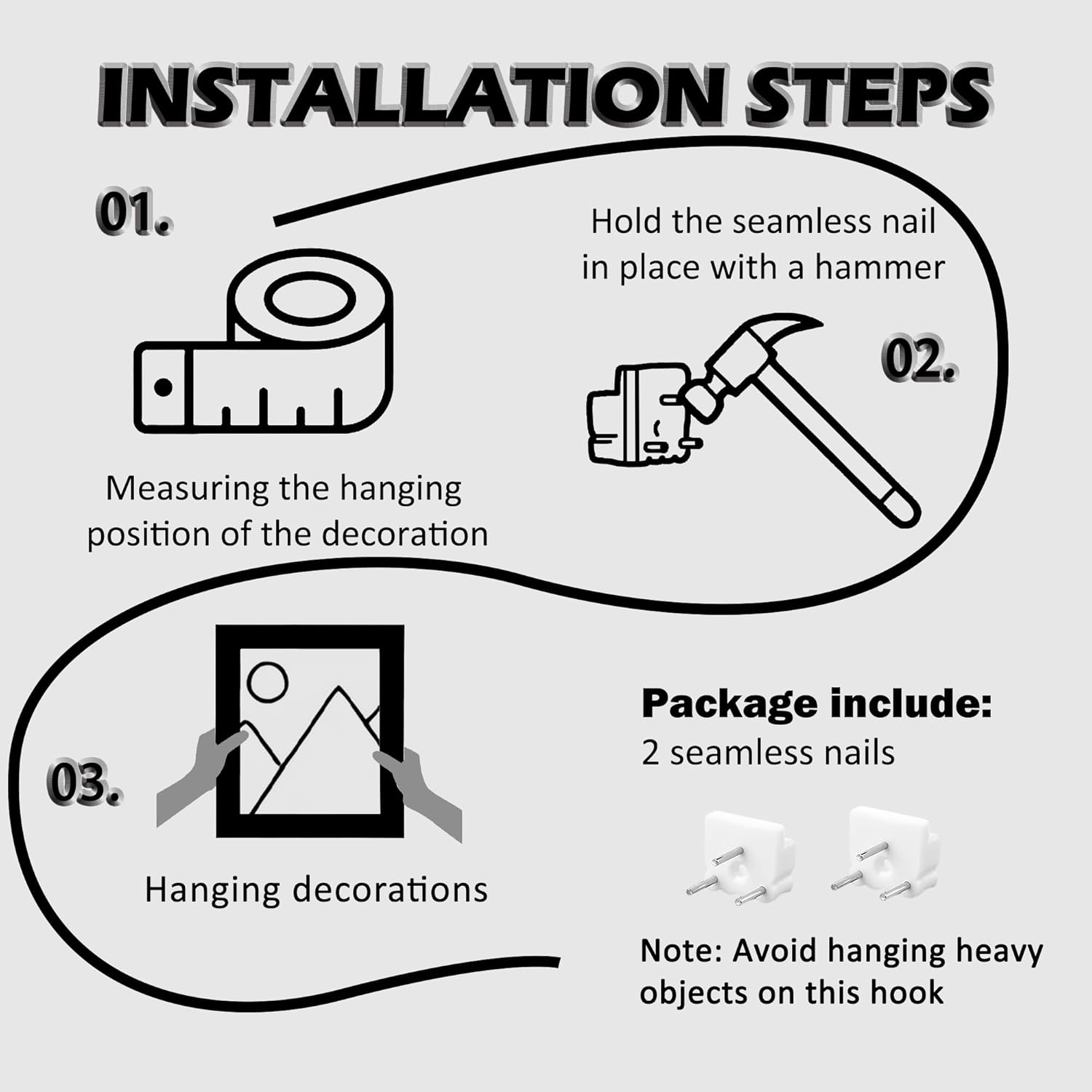 INSTALLATION STEPS

01.

Measuring the hanging position of the decoration

Hold the seamless nail in place with a hammer

02.

03.

Hanging decorations

Package include:
2 seamless nails

Note: Avoid hanging heavy objects on this hook