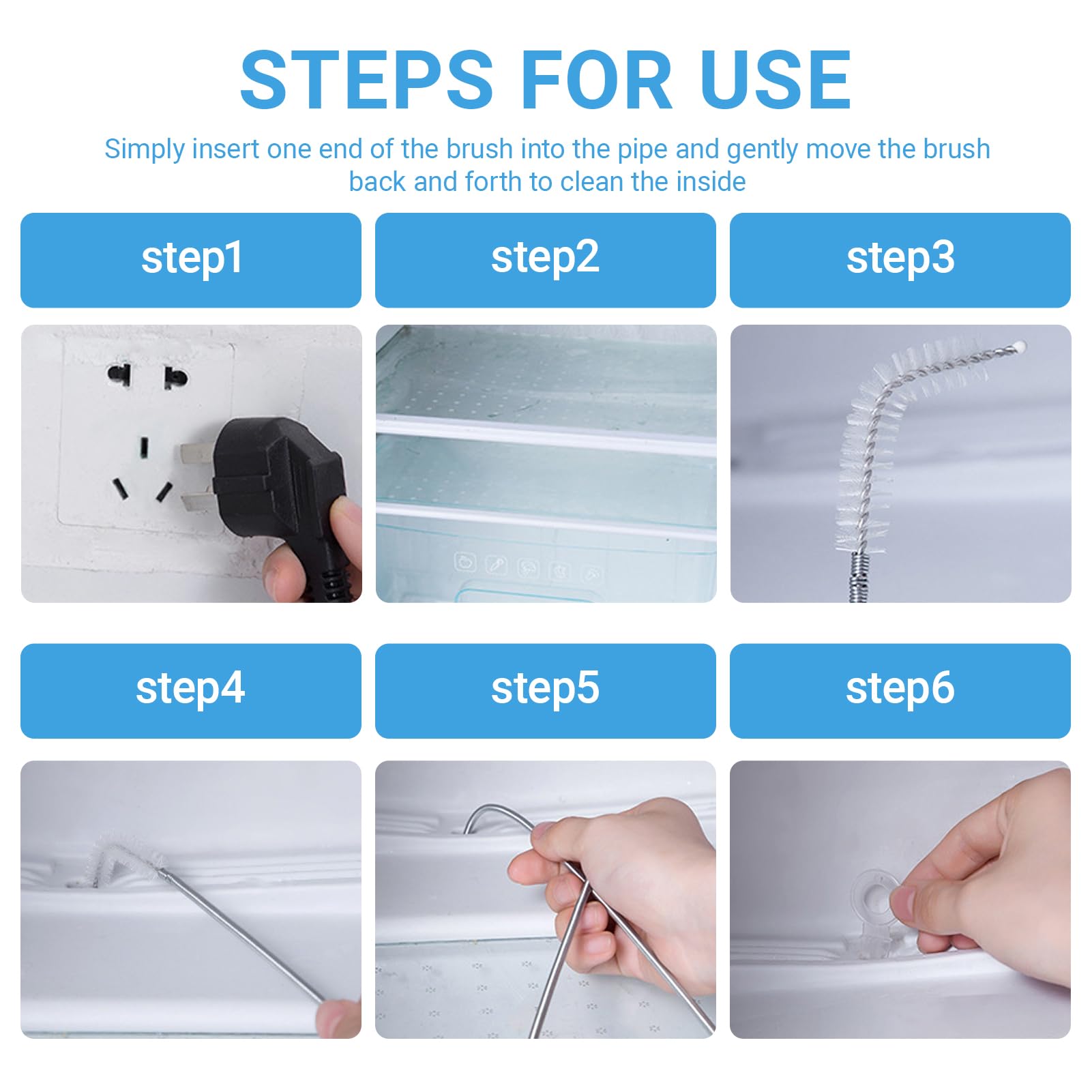 STEPS FOR USE

Simply insert one end of the brush into the pipe and gently move the brush back and forth to clean the inside

step1

step2

step3

step4

step5

step6