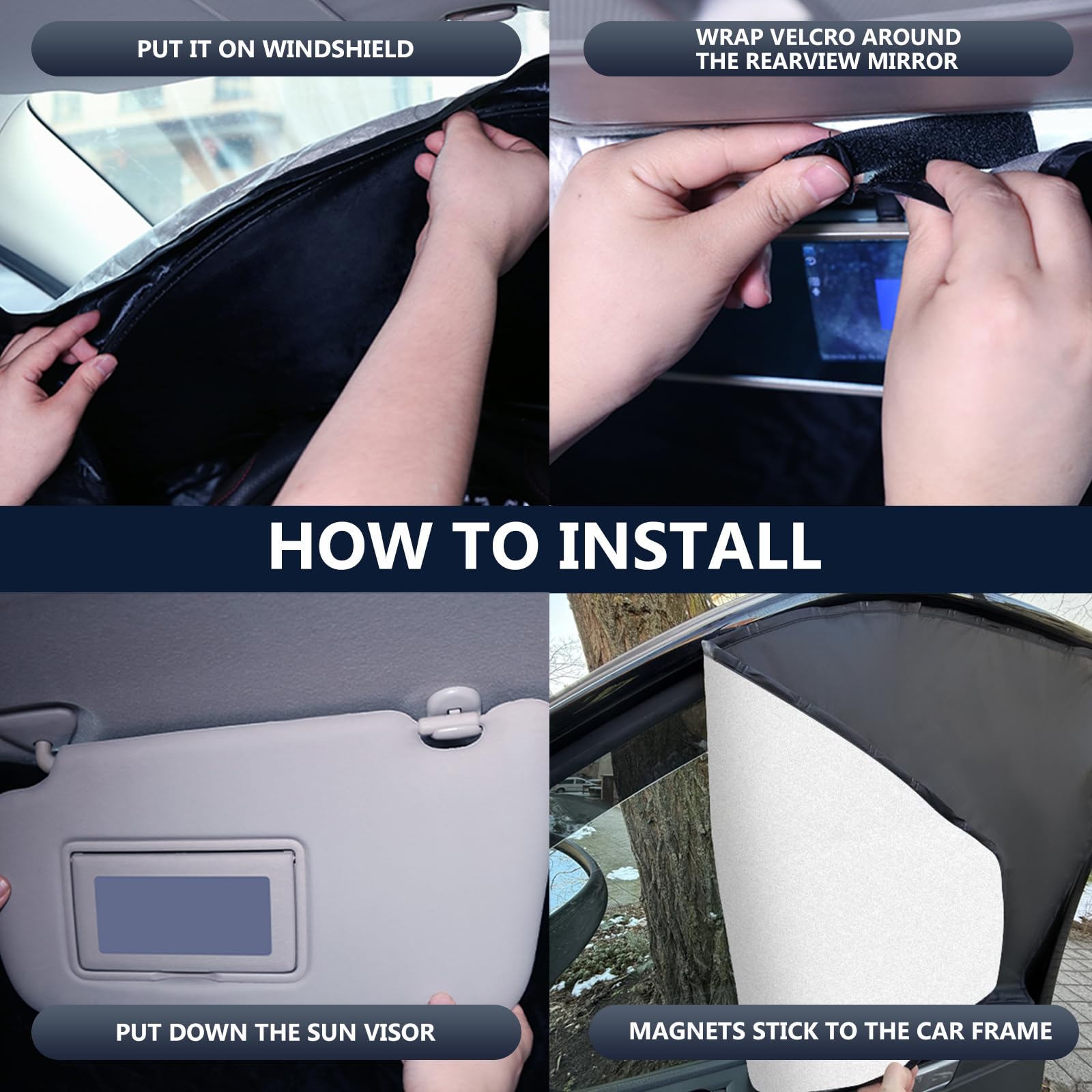 PUT IT ON WINDSHIELD

WRAP VELCRO AROUND THE REARVIEW MIRROR

HOW TO INSTALL

PUT DOWN THE SUN VISOR

MAGNETS STICK TO THE CAR FRAME