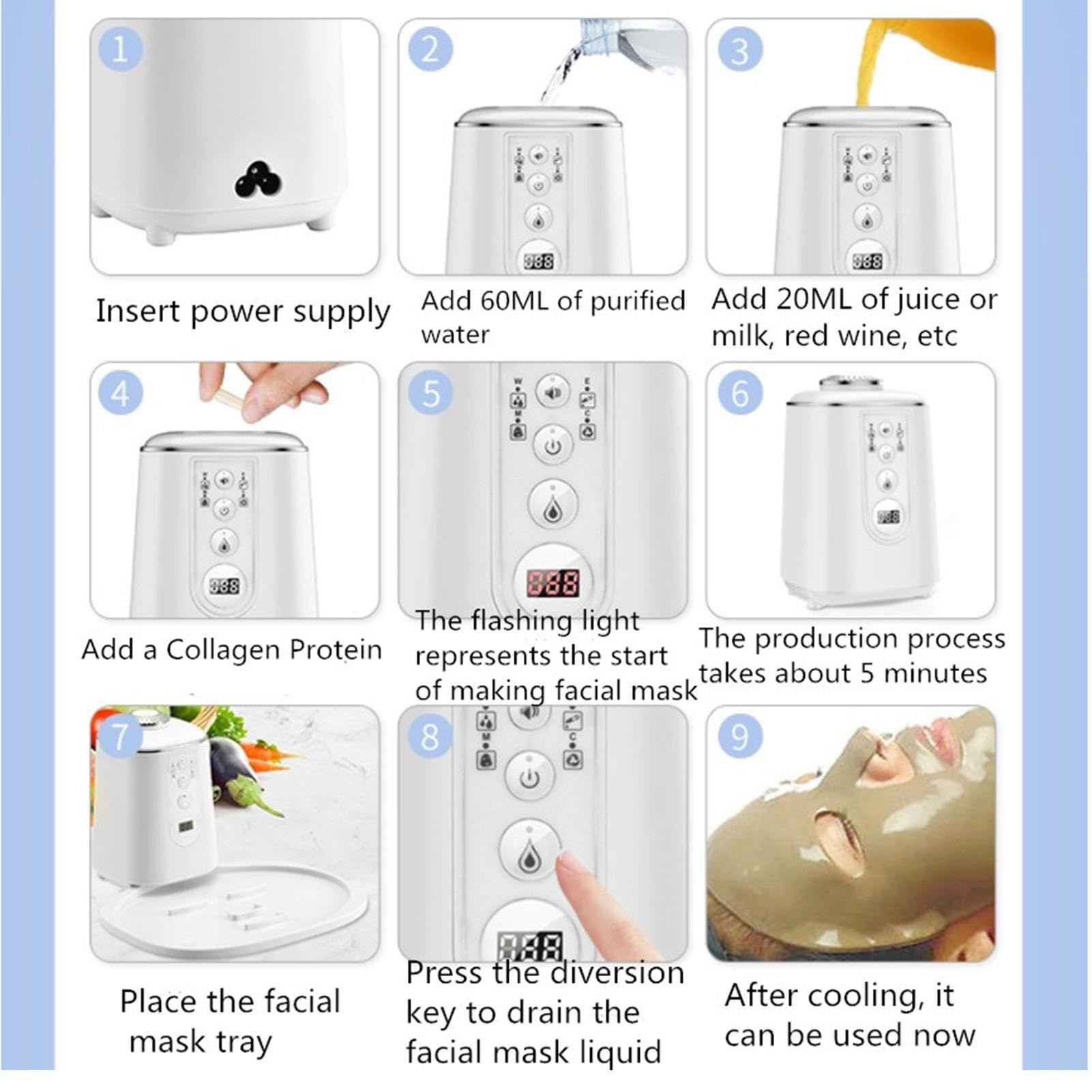 1

Insert power supply

2

Add 60ML of purified water

3

Add 20ML of juice or milk, red wine, etc

4

Add a Collagen Protein

5

The flashing light represents the start of making facial mask

6

The production process takes about 5 minutes

7

Place the facial mask tray

8

Press the diversion key to drain the facial mask liquid

9

After cooling, it can be used now