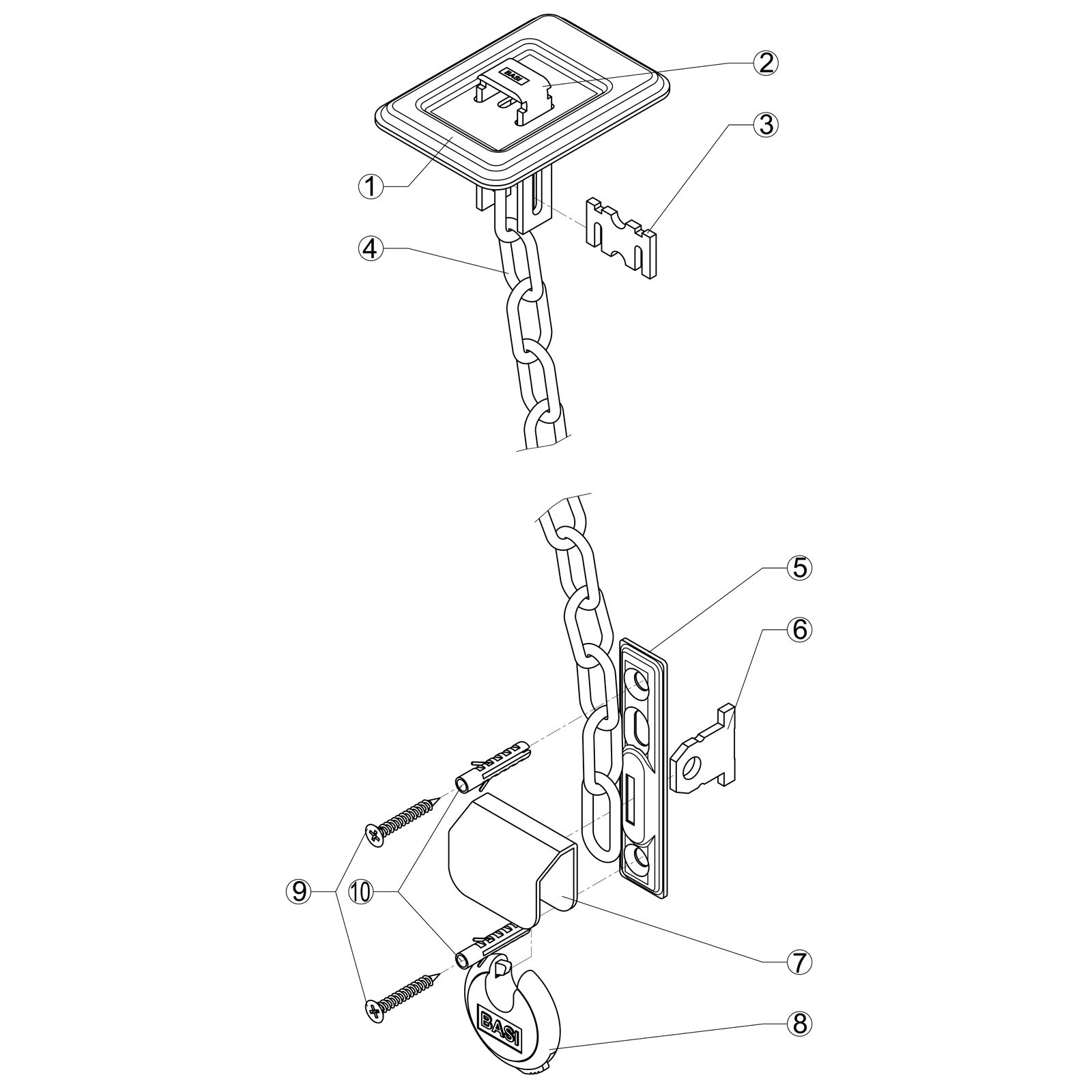 BASI
2
3
1
4
5
6
9
10
7
BASI
8