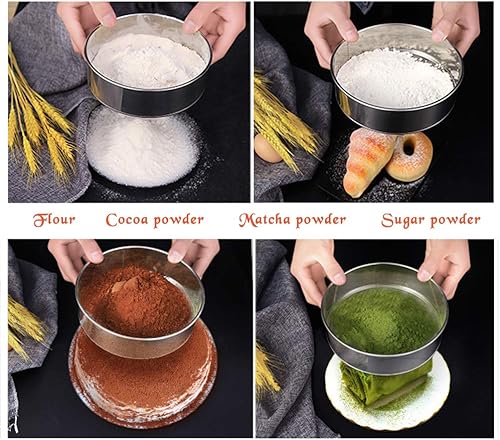 Flour Cocoa powder Matcha powder Sugar powder