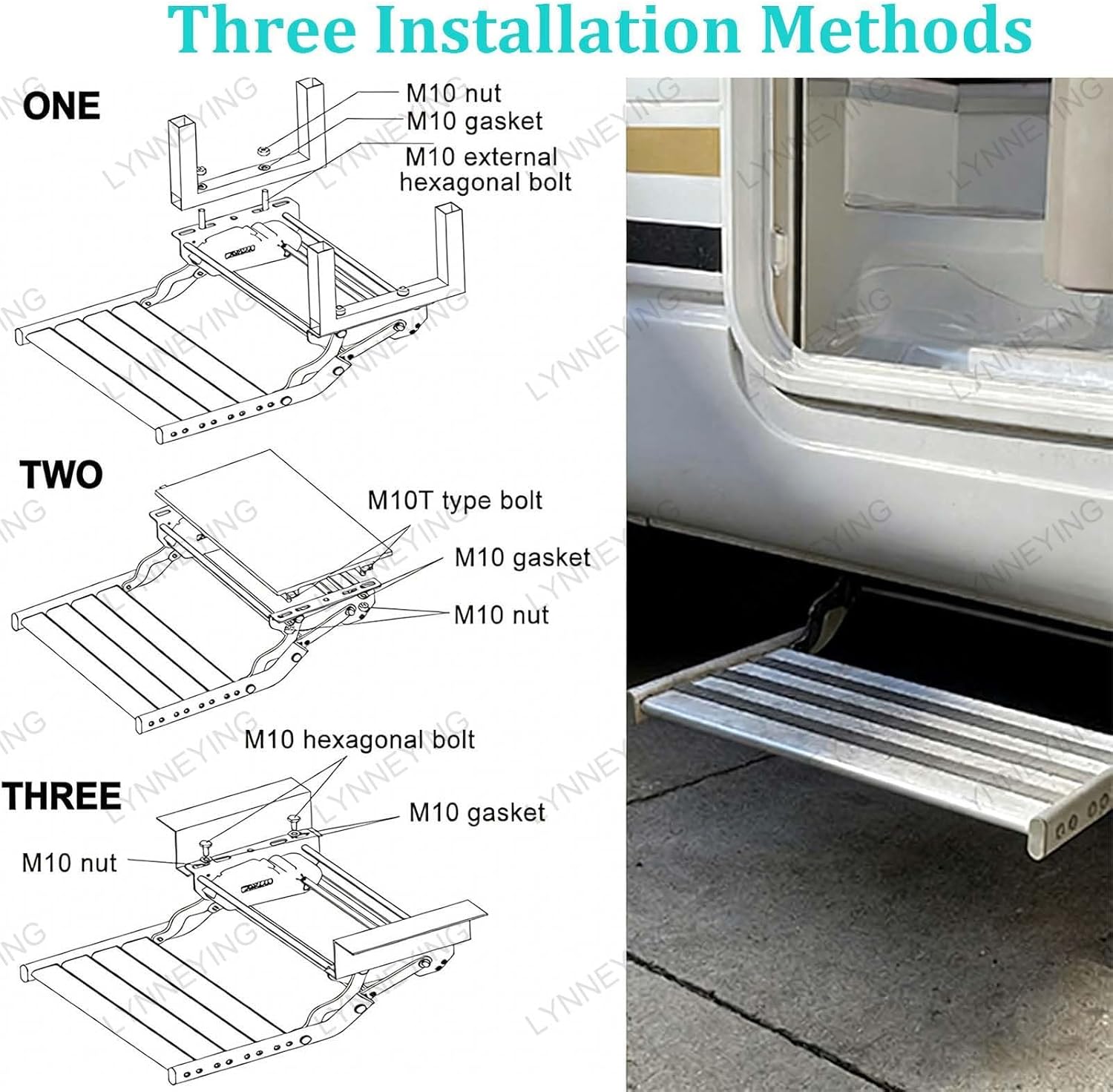 Three Installation Methods

ONE

M10 nut
M10 gasket
M10 external hexagonal bolt

TWO

M10T type bolt
M10 gasket
M10 nut

M10 hexagonal bolt

THREE

M10 gasket
M10 nut

LYNNEYING