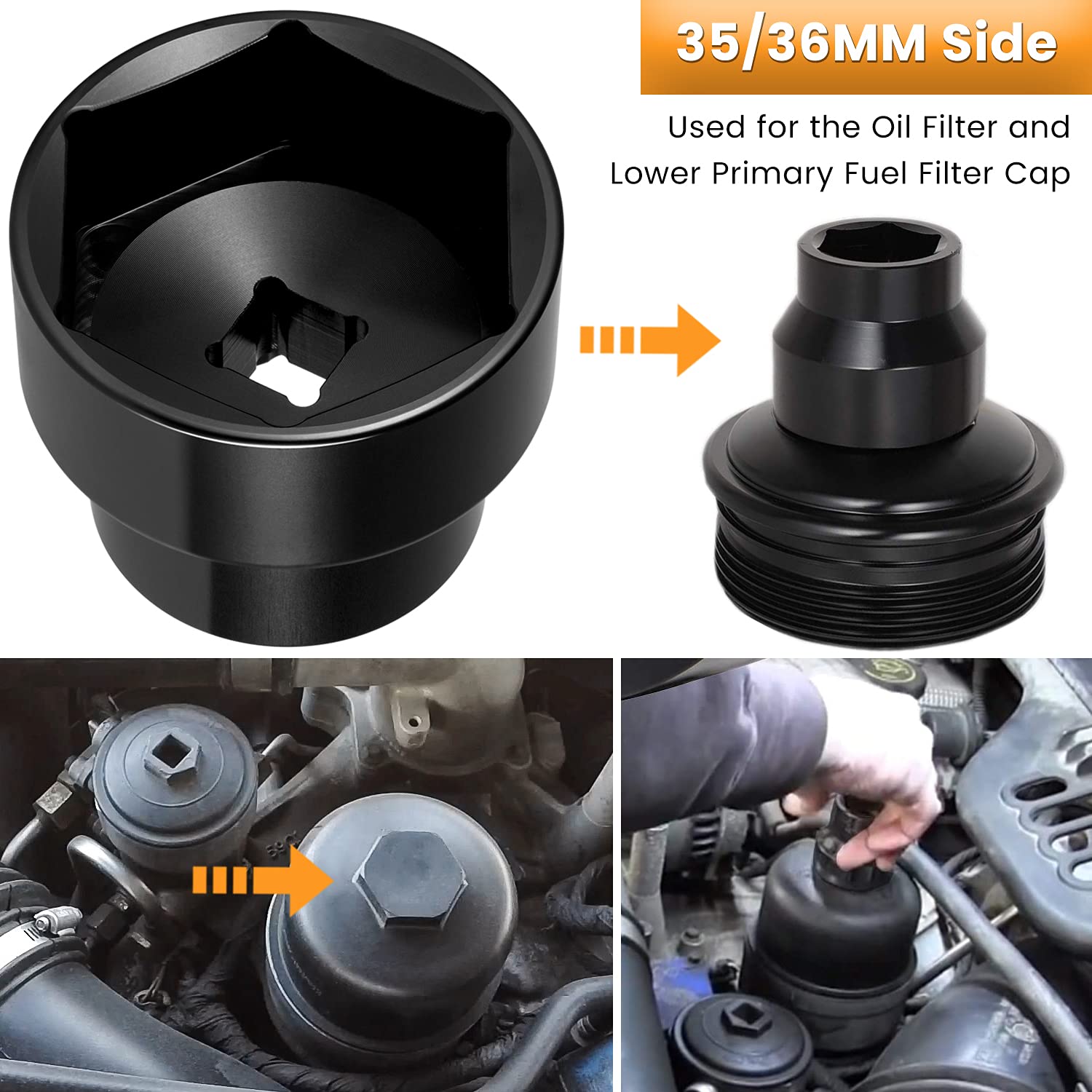 35/36MM Side

Used for the Oil Filter and Lower Primary Fuel Filter Cap