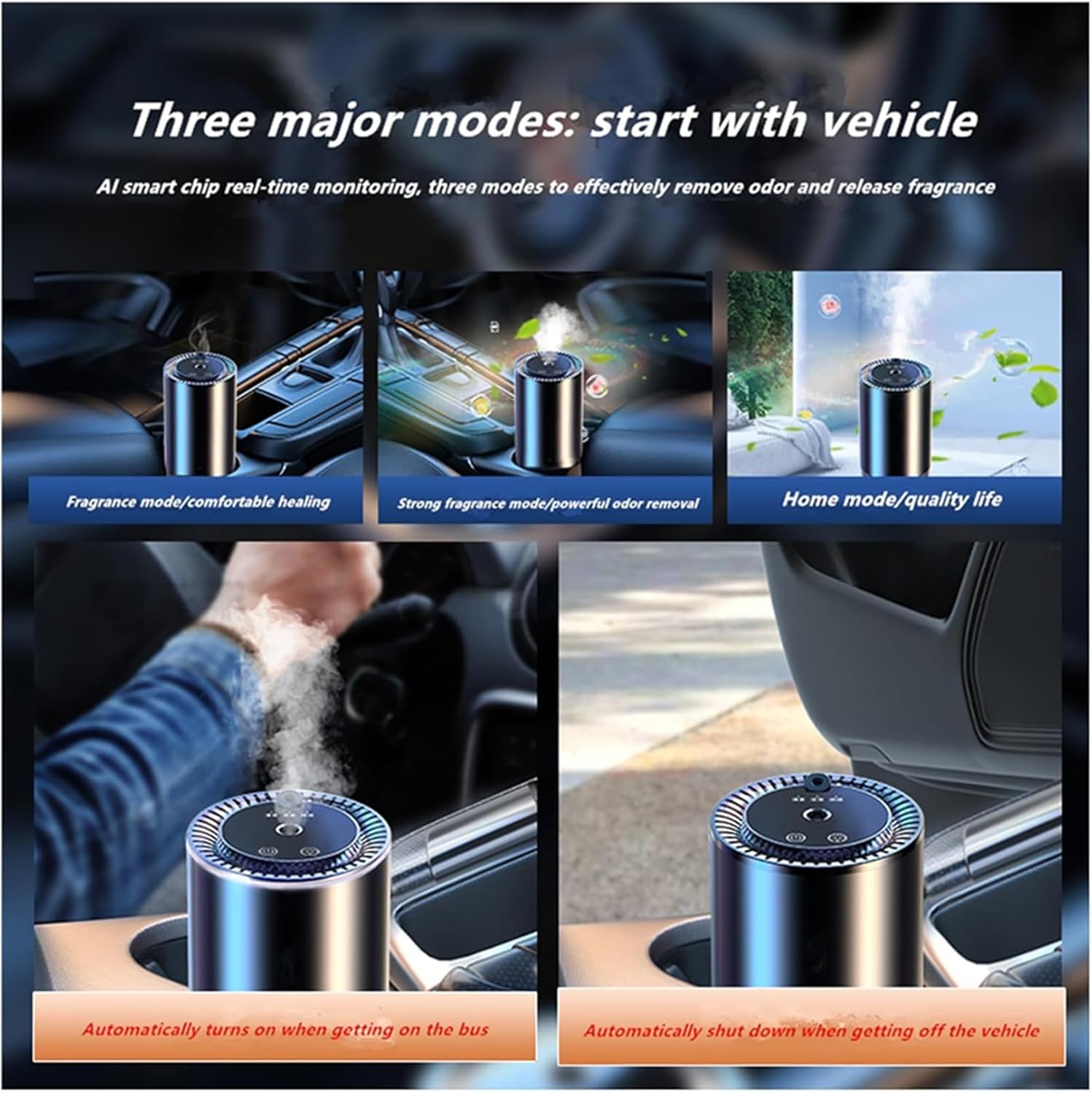 Three major modes: start with vehicle

AI smart chip real-time monitoring, three modes to effectively remove odor and release fragrance

Fragrance mode/comfortable healing

Strong fragrance mode/powerful odor removal

Home mode/quality life

Automatically turns on when getting on the bus

Automatically shut down when getting off the vehicle