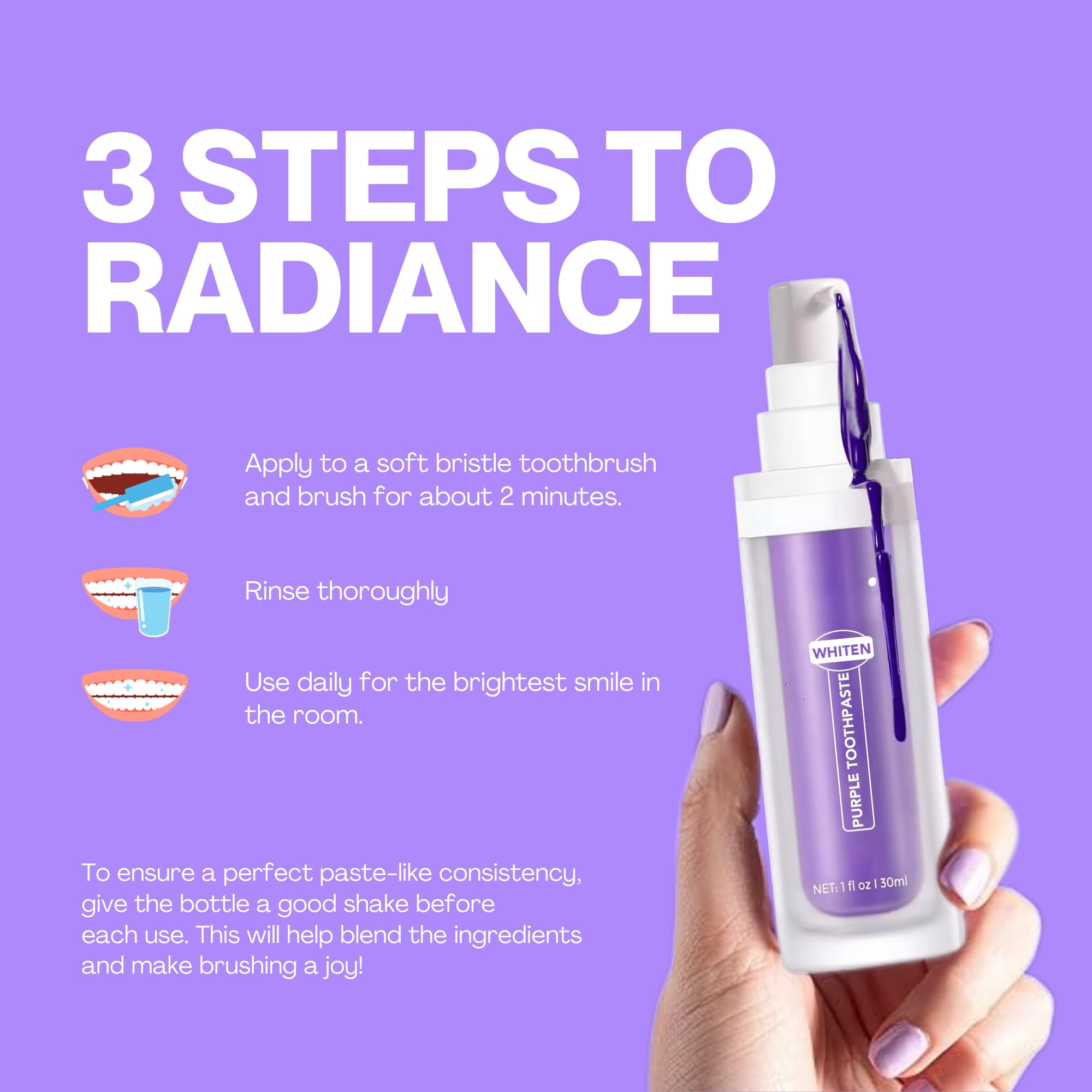 3 STEPS TO RADIANCE

Apply to a soft bristle toothbrush and brush for about 2 minutes.

Rinse thoroughly

Use daily for the brightest smile in the room.

To ensure a perfect paste-like consistency, give the bottle a good shake before each use. This will help blend the ingredients and make brushing a joy!

WHITEN
PURPLE TOOTHPASTE
NET: 1 fl oz | 30ml