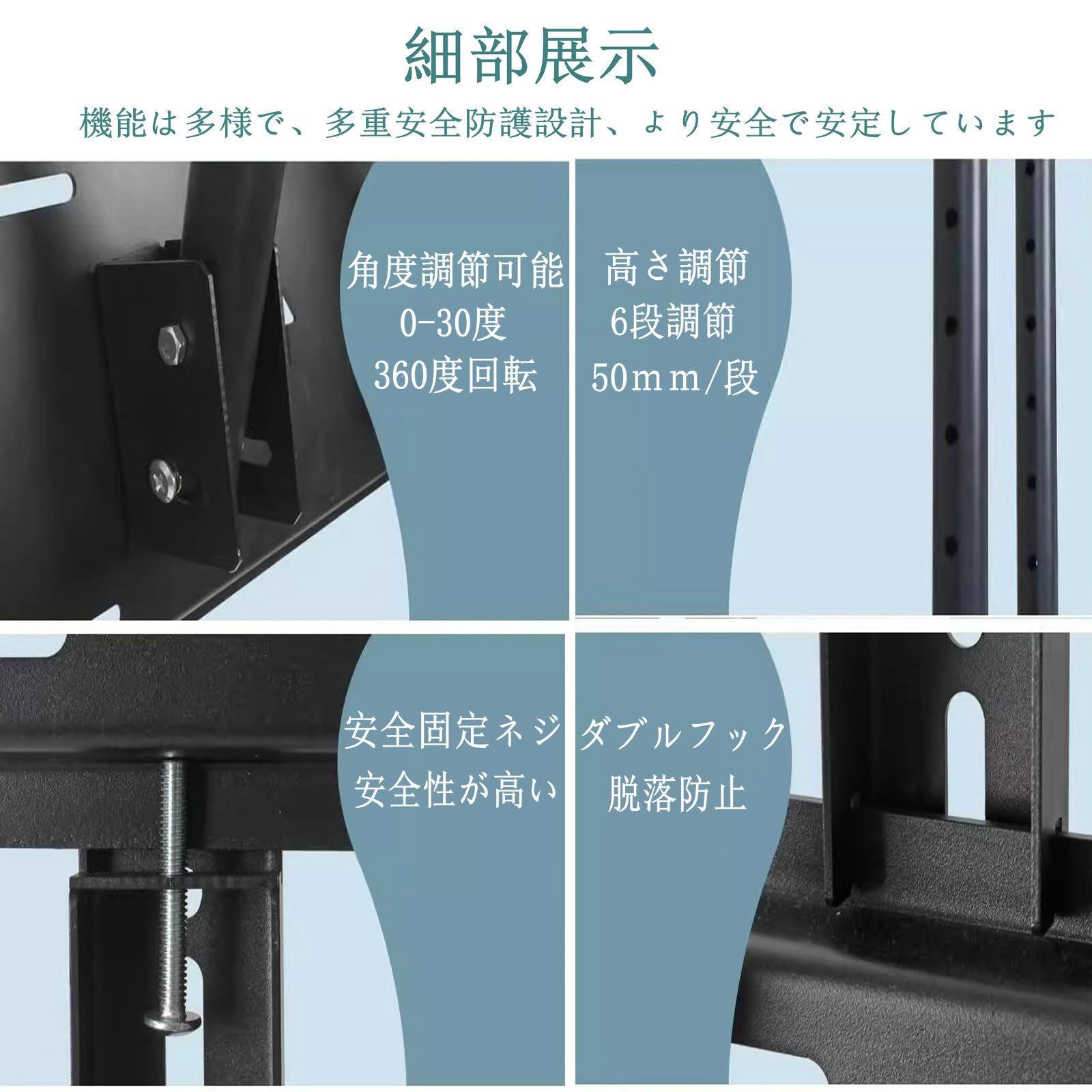 細部展示

機能は多様で、多重安全防護設計、より安全で安定しています

角度調節可能
0-30度
360度回転

高さ調節
6段調節
50ｍｍ/段

安全固定ネジ
安全性が高い

ダブルフック
脱落防止