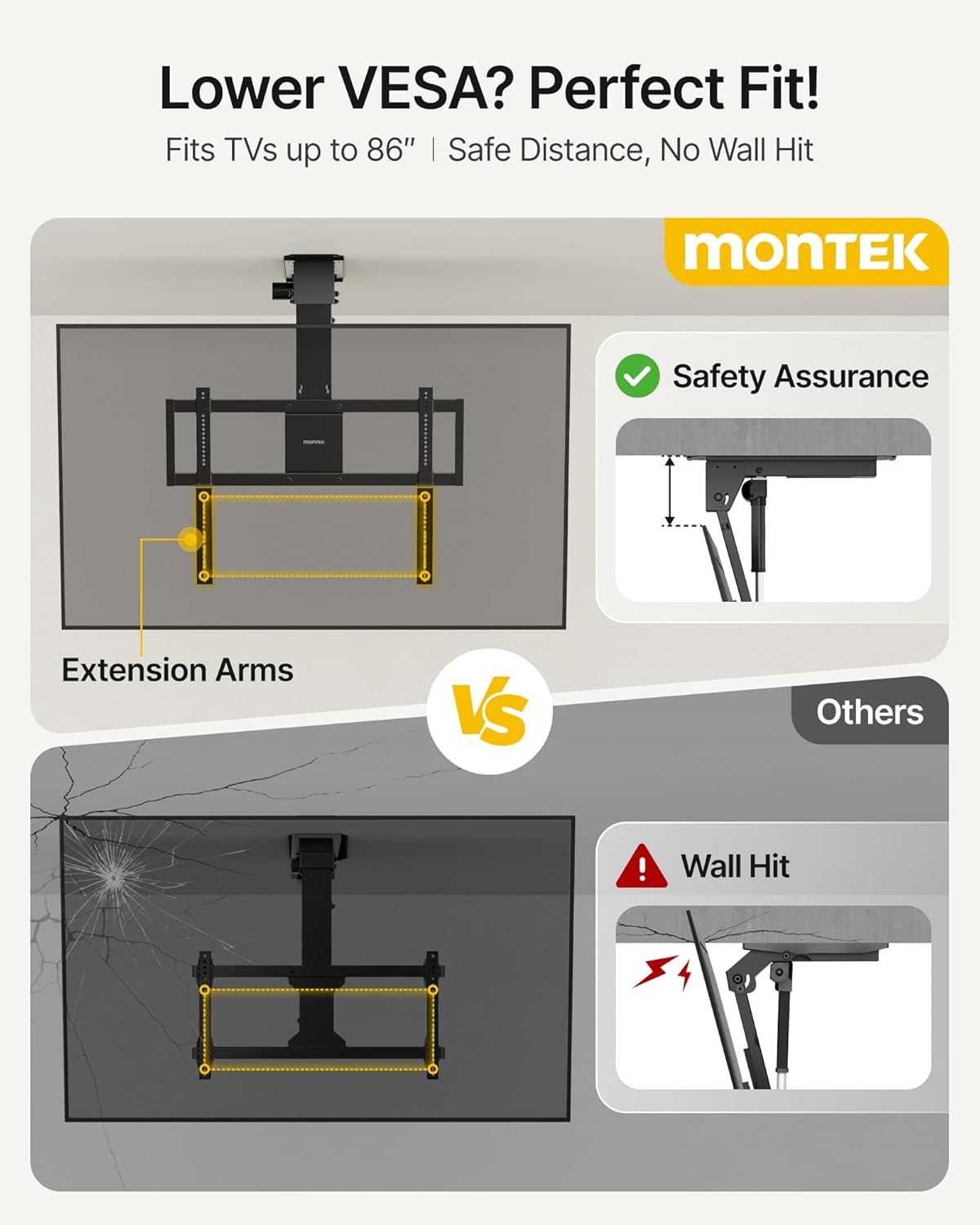 Lower VESA? Perfect Fit!

Fits TVs up to 86" | Safe Distance, No Wall Hit

montek

montek

Safety Assurance

Extension Arms

VS

Others

Wall Hit