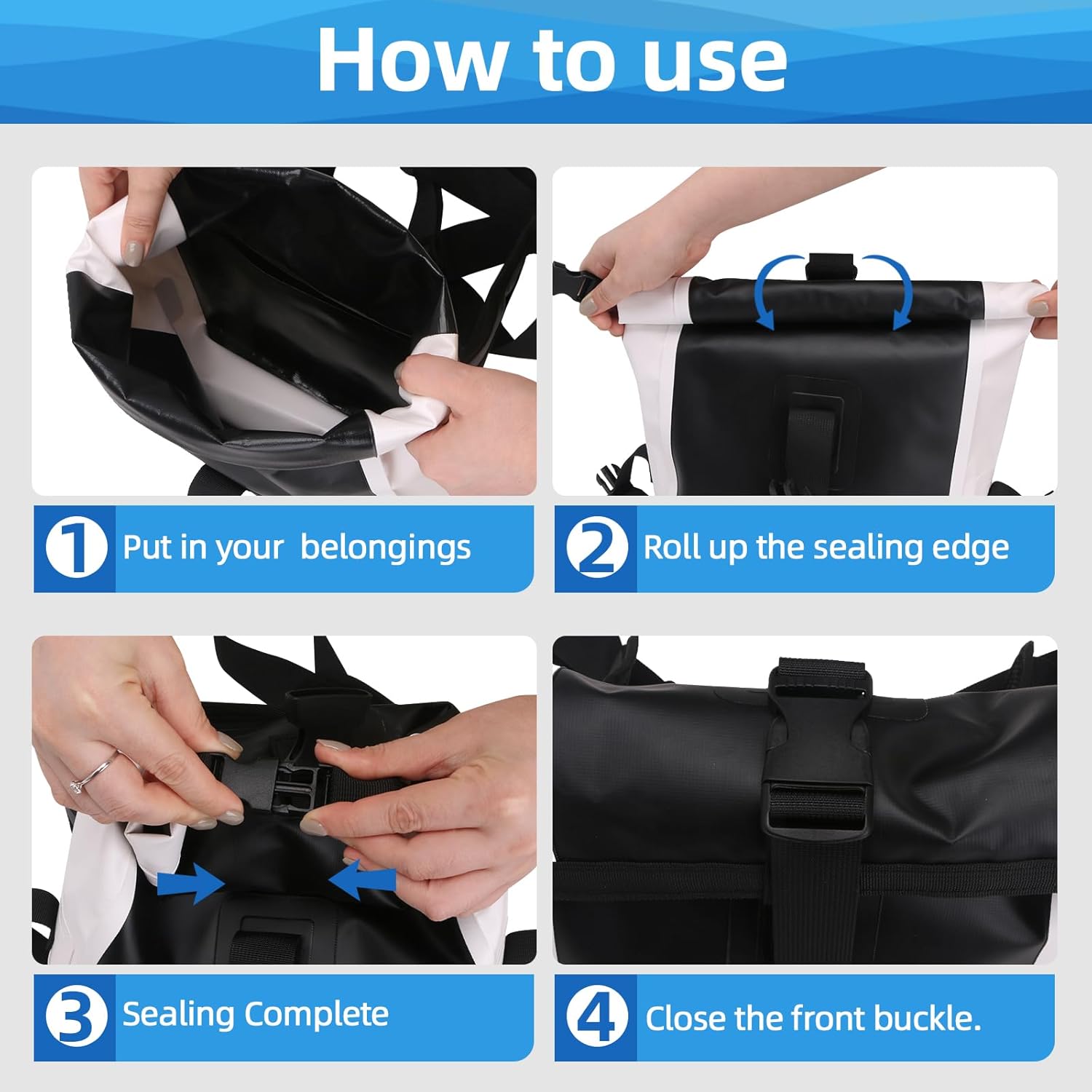 How to use

1 Put in your belongings

2 Roll up the sealing edge

3 Sealing Complete

4 Close the front buckle.