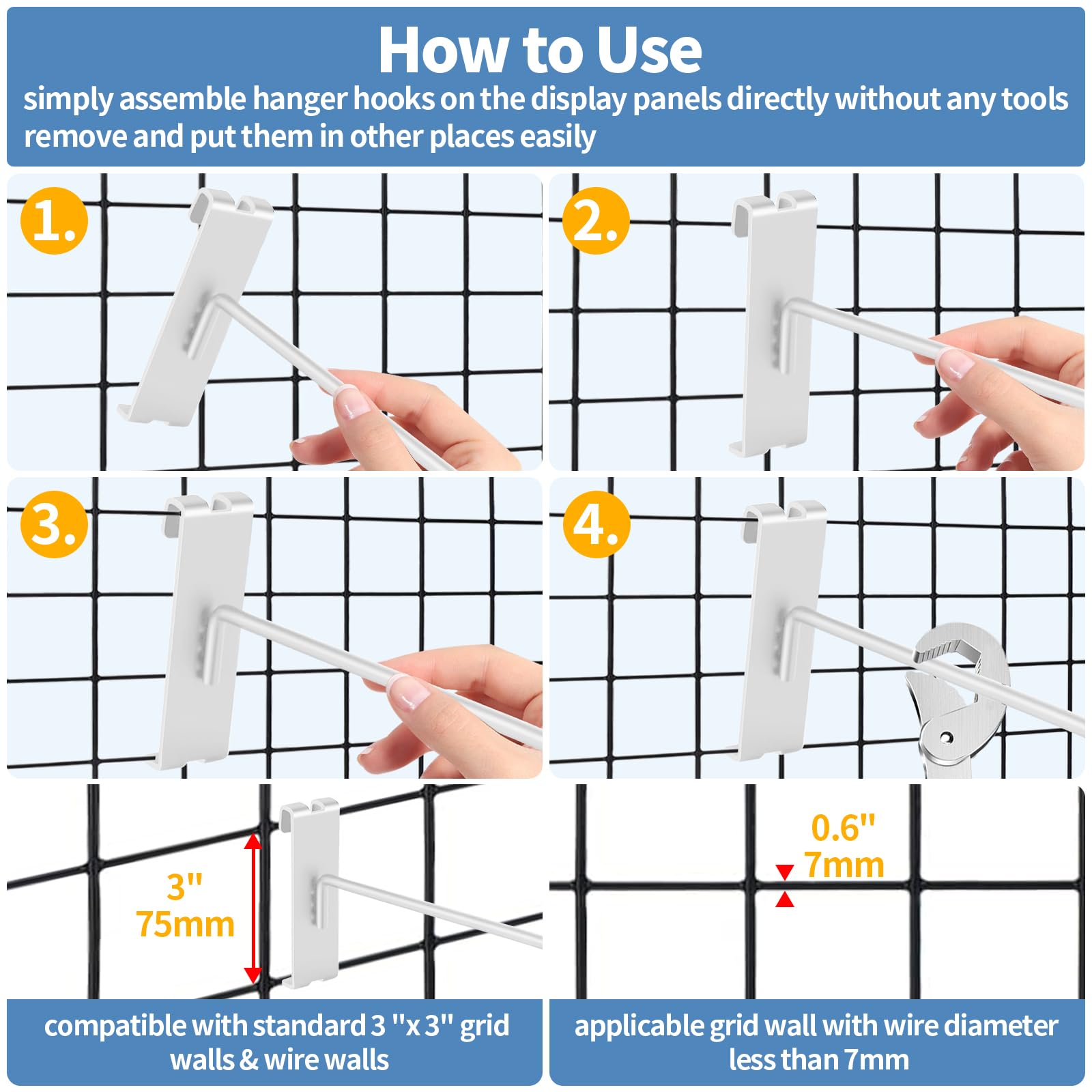 How to Use
simply assemble hanger hooks on the display panels directly without any tools
remove and put them in other places easily

1.

2.

3.

4.

3"
75mm

compatible with standard 3 "x 3" grid walls & wire walls

0.6"
7mm

applicable grid wall with wire diameter less than 7mm