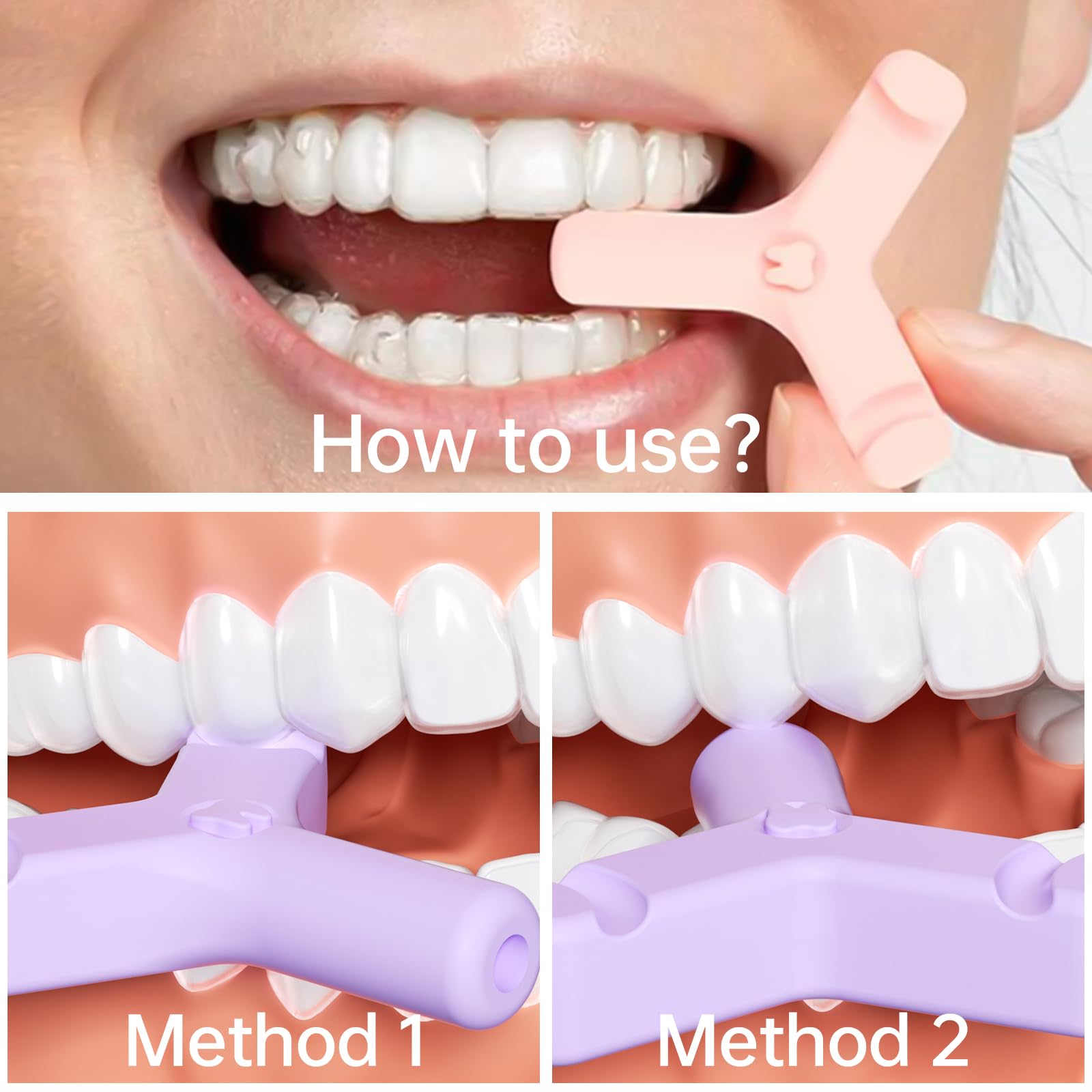 How to use?

Method 1

Method 2