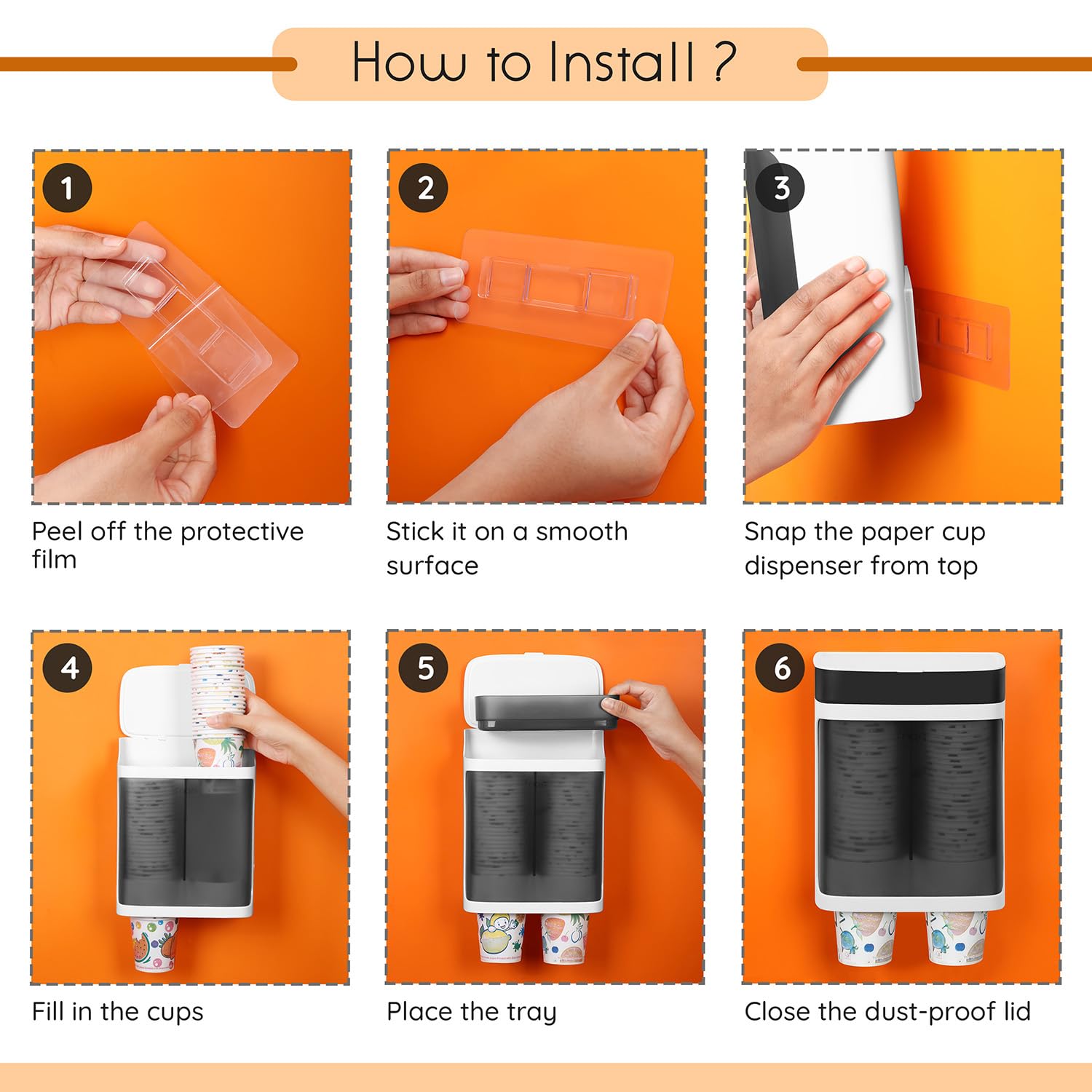 How to Install ?

1

Peel off the protective film

2

Stick it on a smooth surface

3

Snap the paper cup dispenser from top

4

Fill in the cups

5

Place the tray

6

Close the dust-proof lid