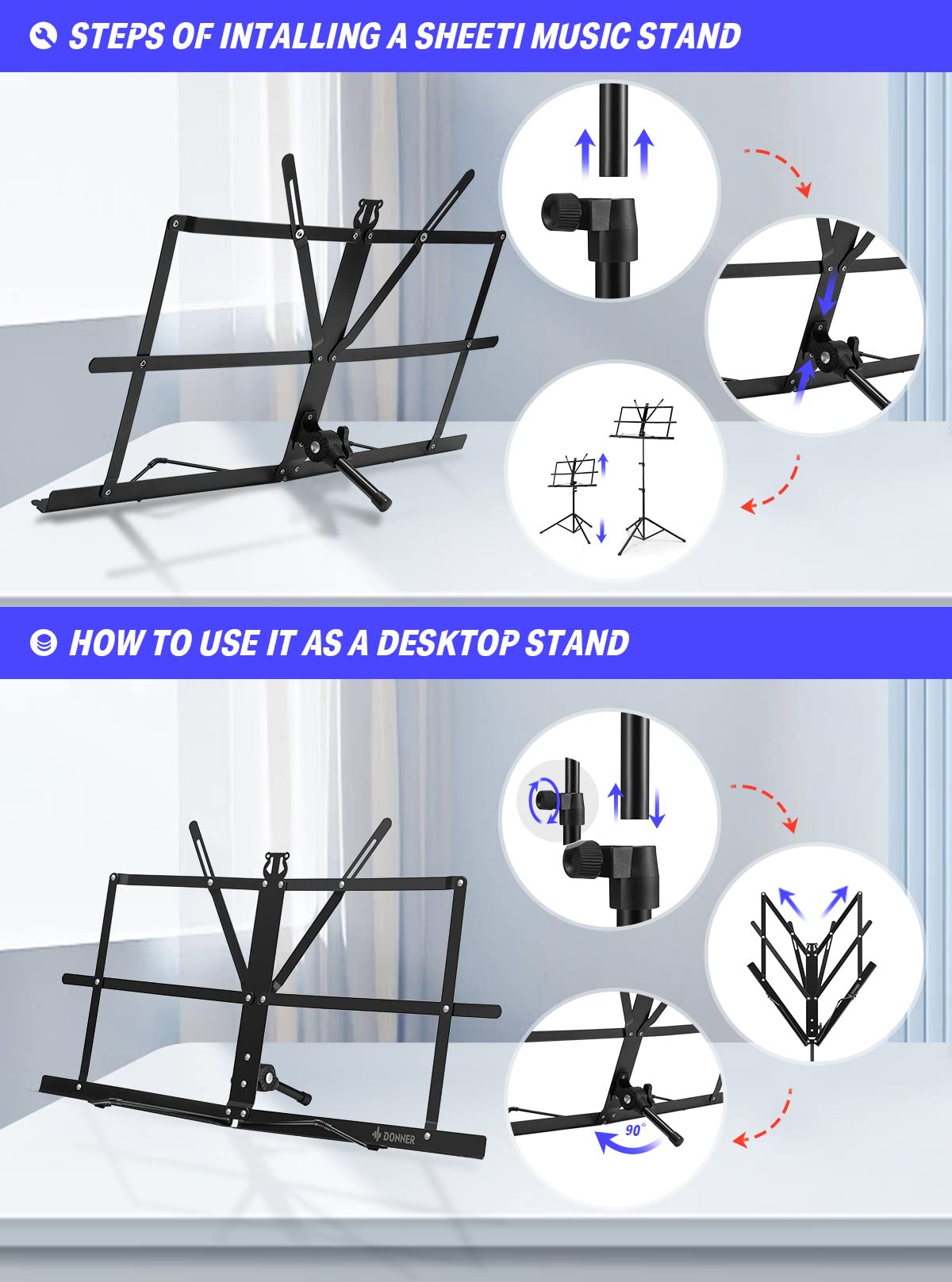 STEPS OF INTALLING A SHEETI MUSIC STAND

HOW TO USE IT AS A DESKTOP STAND

DONNER

90°