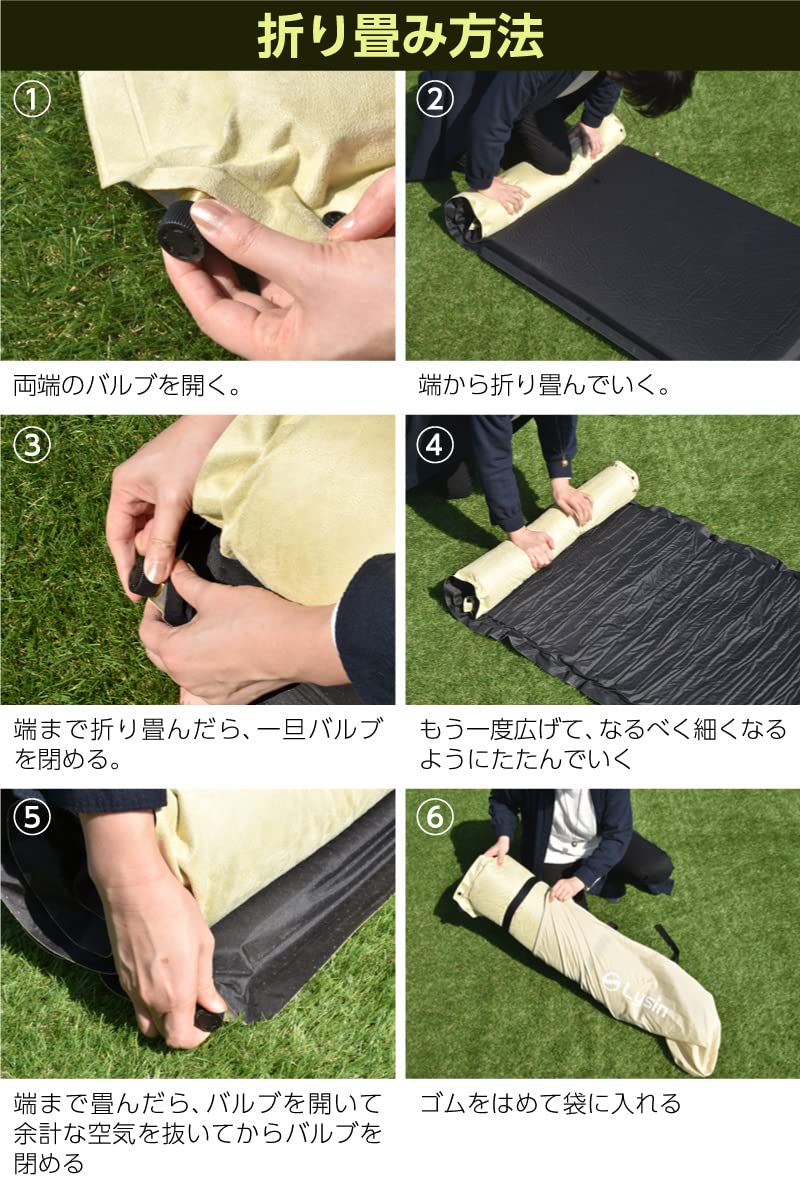 折り畳み方法

①

両端のバルブを開く。

②

端から折り畳んでいく。

③

端まで折り畳んだら、一旦バルブを閉める。

④

もう一度広げて、なるべく細くなるようにたたんでいく

⑤

端まで畳んだら、バルブを開いて余計な空気を抜いてからバルブを閉める

⑥

Lysin

ゴムをはめて袋に入れる