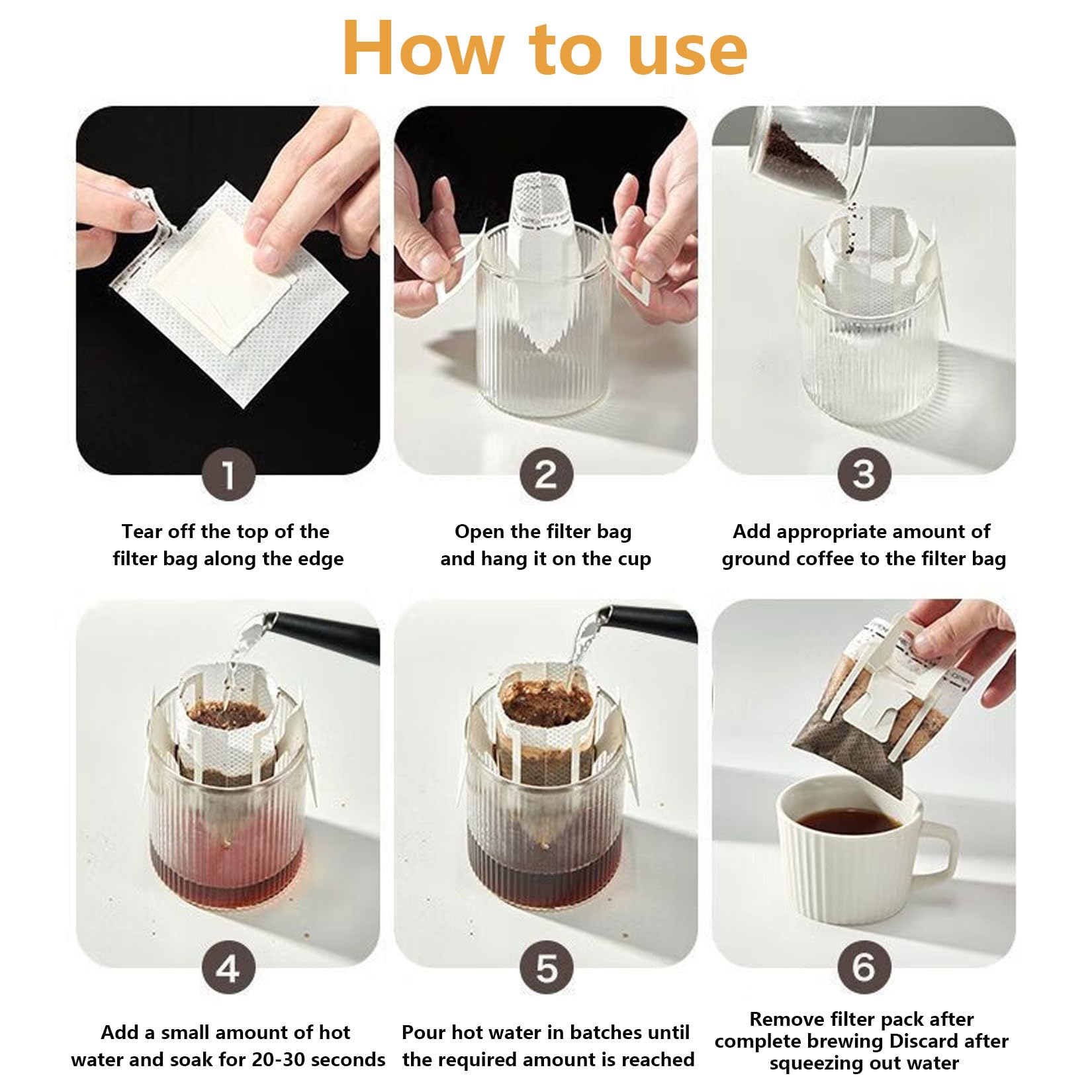 How to use

1

Tear off the top of the filter bag along the edge

2

Open the filter bag and hang it on the cup

3

Add appropriate amount of ground coffee to the filter bag

4

Add a small amount of hot water and soak for 20-30 seconds

5

Pour hot water in batches until the required amount is reached

6

Remove filter pack after complete brewing Discard after squeezing out water