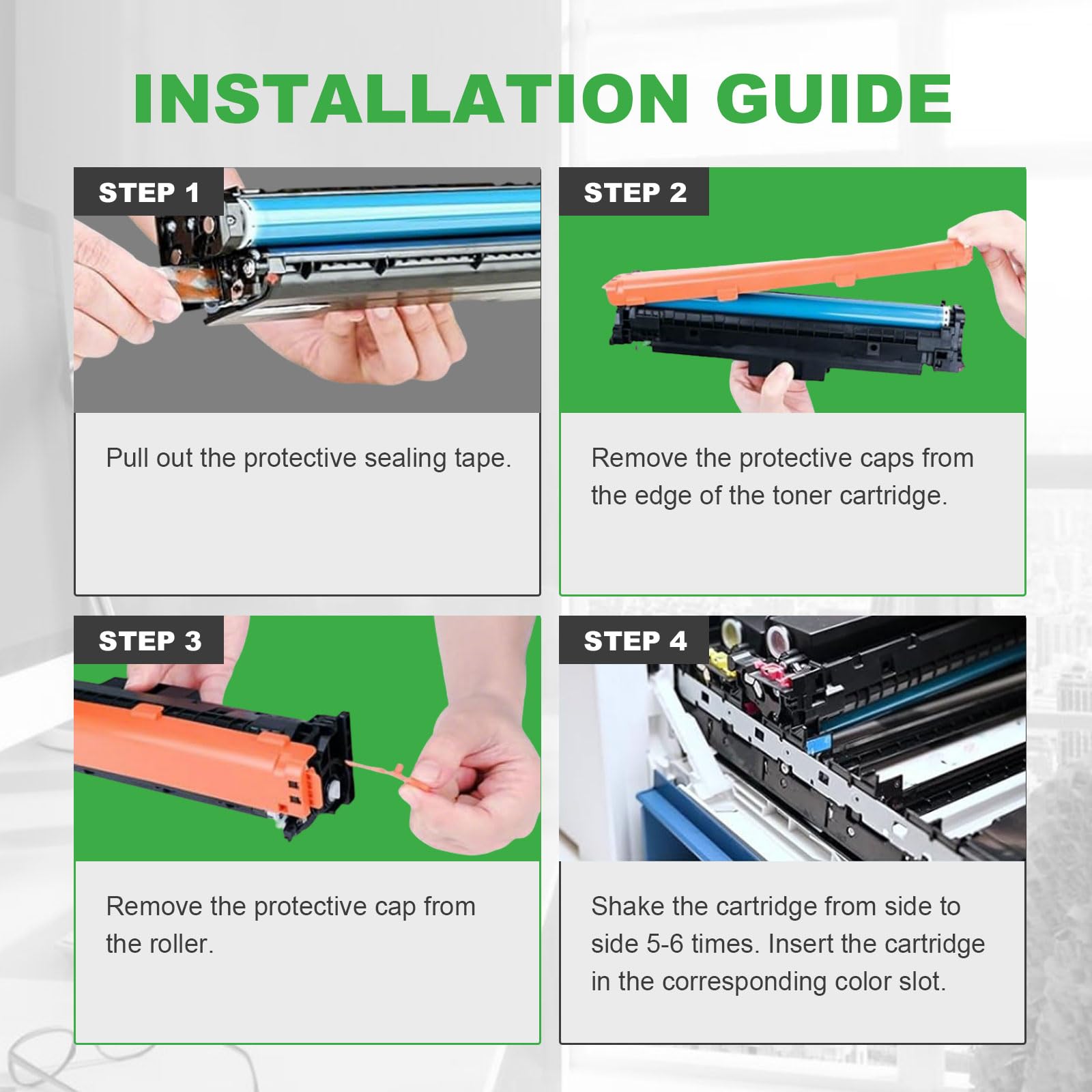 INSTALLATION GUIDE

STEP 1

Pull out the protective sealing tape.

STEP 2

Remove the protective caps from the edge of the toner cartridge.

STEP 3

Remove the protective cap from the roller.

STEP 4

Shake the cartridge from side to side 5-6 times. Insert the cartridge in the corresponding color slot.