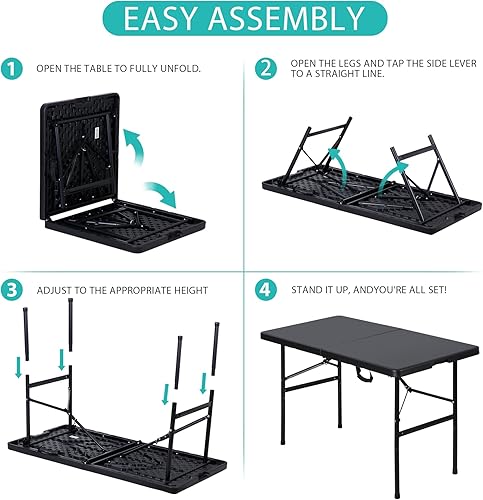 EASY ASSEMBLY

1 OPEN THE TABLE TO FULLY UNFOLD.

2 OPEN THE LEGS AND TAP THE SIDE LEVER TO A STRAIGHT LINE.

3 ADJUST TO THE APPROPRIATE HEIGHT

4 STAND IT UP, ANDYOU'RE ALL SET!