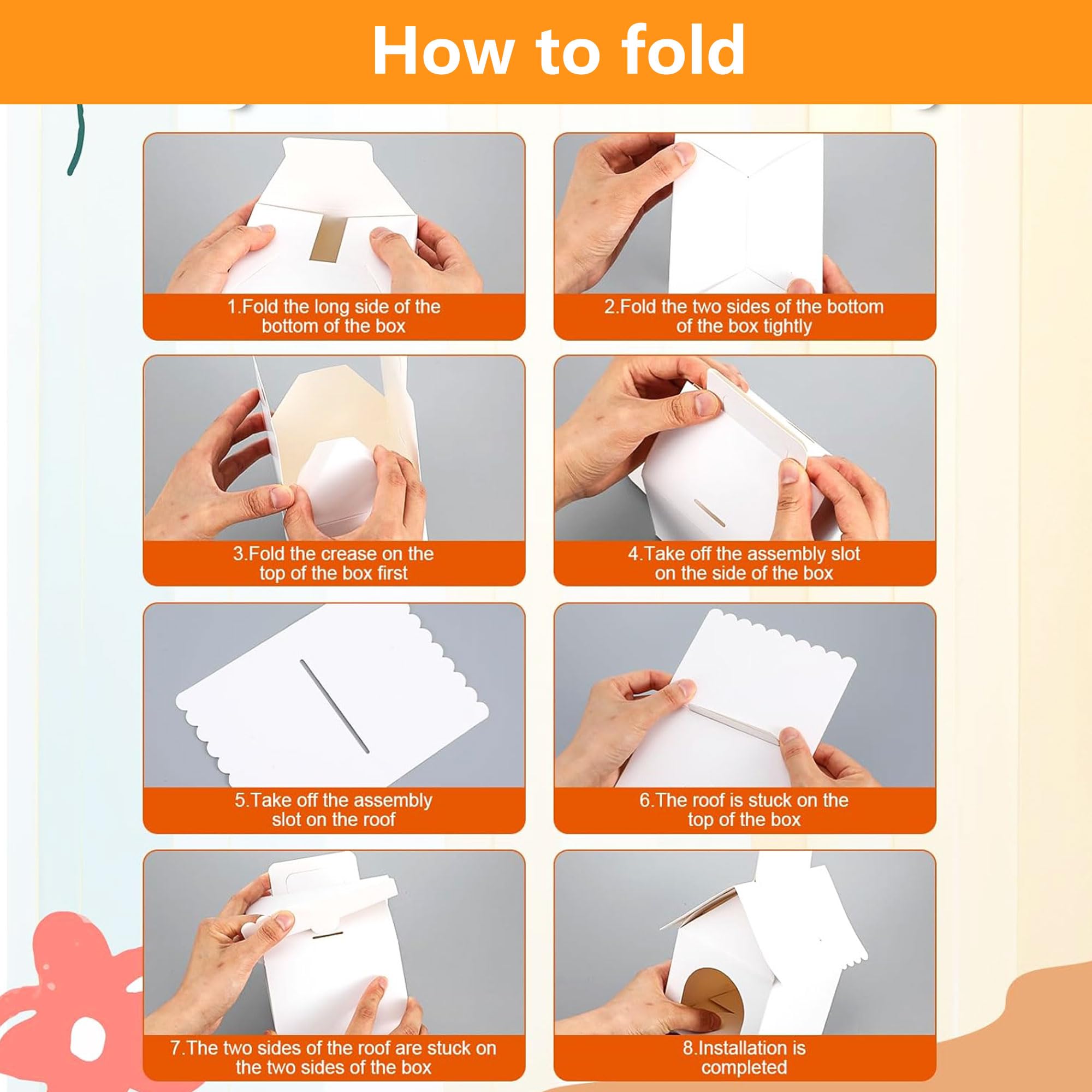 How to fold

1.Fold the long side of the bottom of the box

2.Fold the two sides of the bottom of the box tightly

3.Fold the crease on the top of the box first

4.Take off the assembly slot on the side of the box

5.Take off the assembly slot on the roof

6.The roof is stuck on the top of the box

7.The two sides of the roof are stuck on the two sides of the box

8.Installation is completed