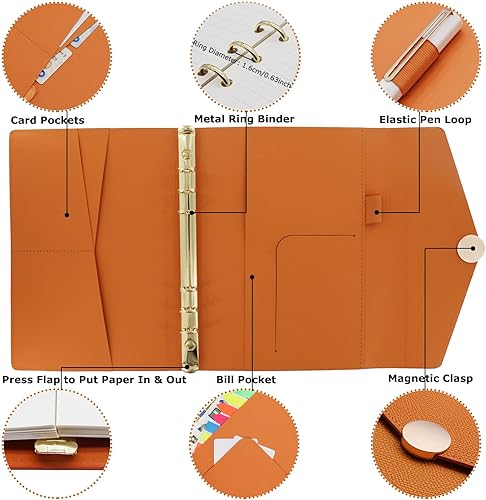 Ring Diameter: 1.6cm/0.63inch

Card Pockets

Metal Ring Binder

Elastic Pen Loop

Press Flap to Put Paper In & Out

Bill Pocket

Magnetic Clasp