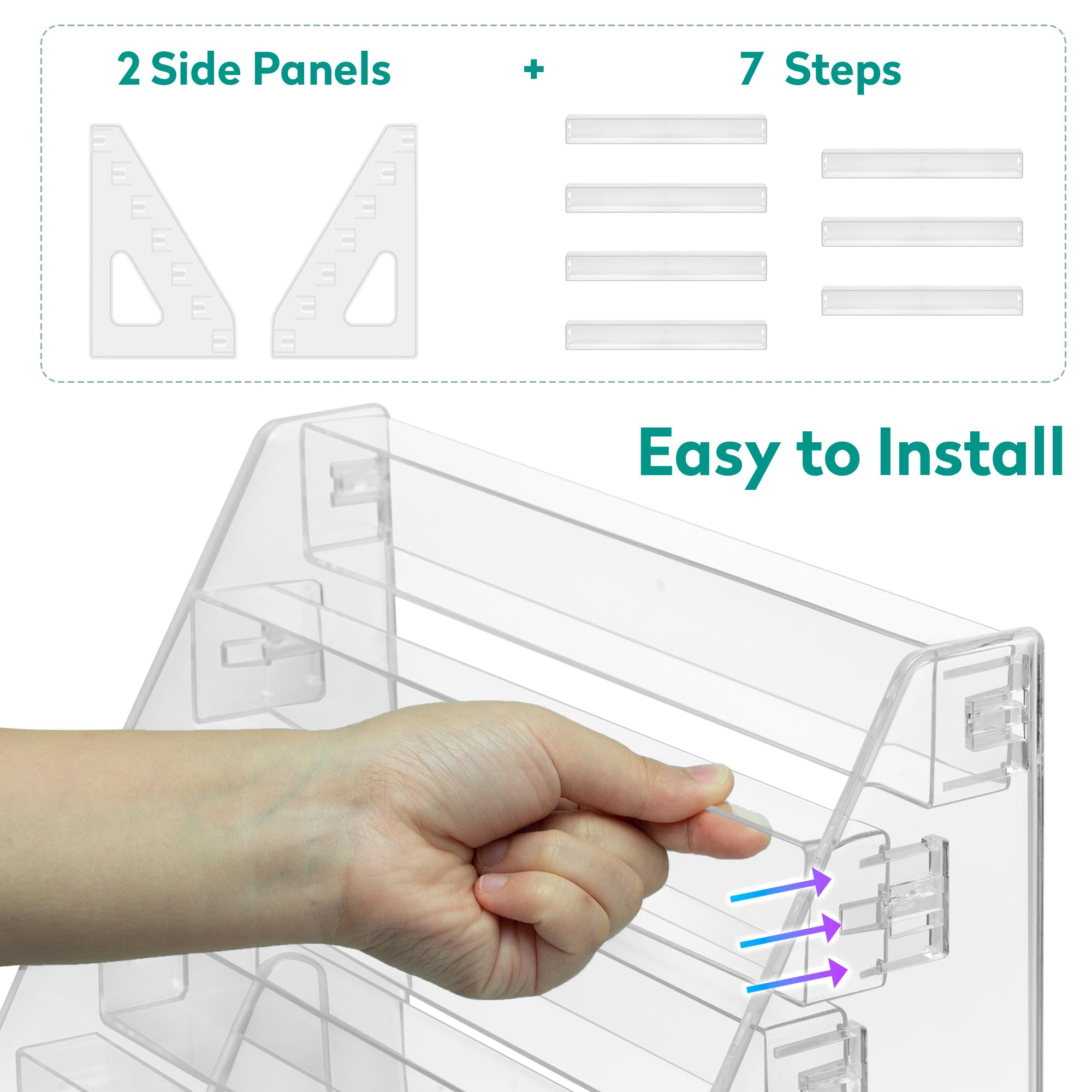 2 Side Panels + 7 Steps

Easy to Install