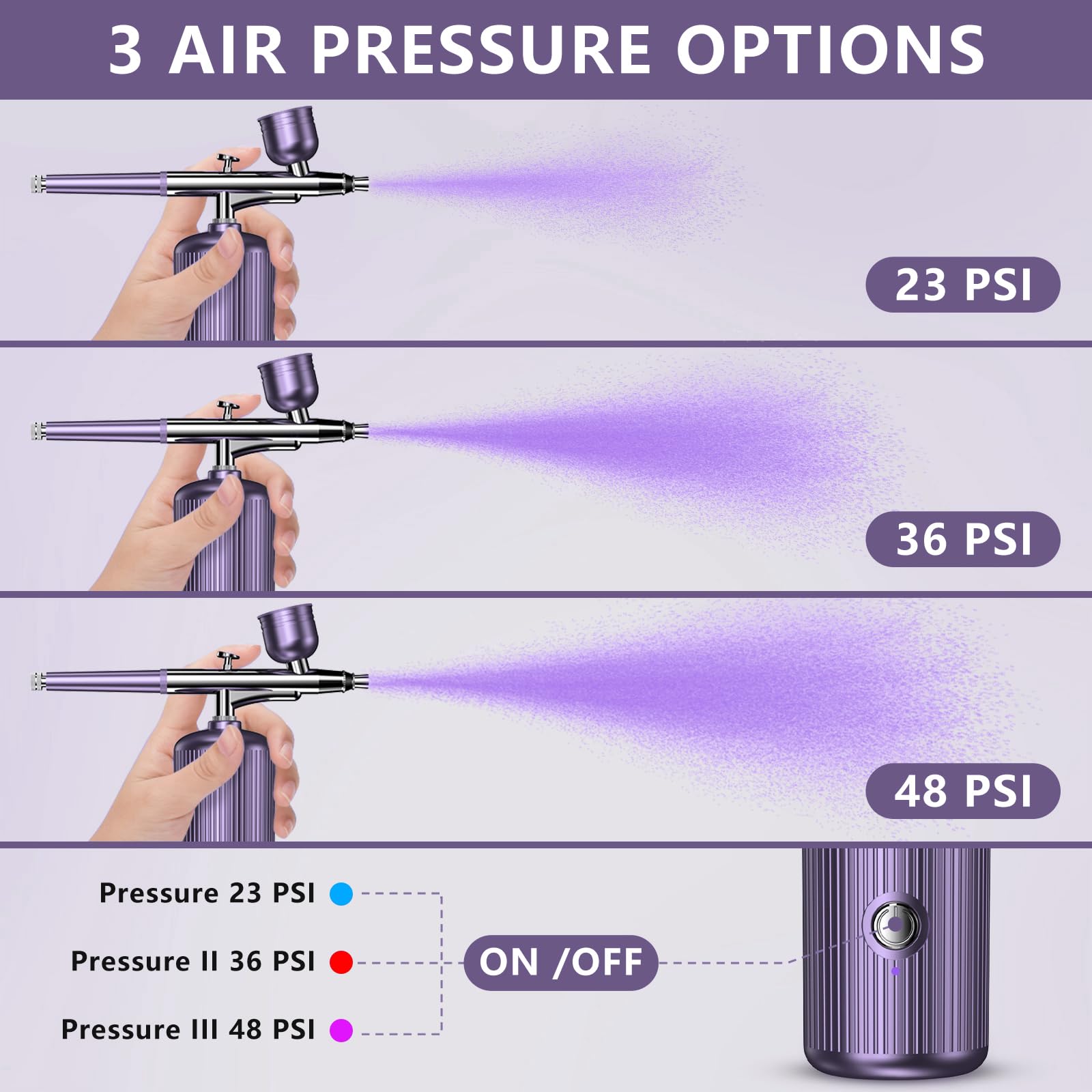 3 AIR PRESSURE OPTIONS

23 PSI

36 PSI

48 PSI

Pressure 23 PSI

Pressure II 36 PSI

Pressure III 48 PSI

ON /OFF