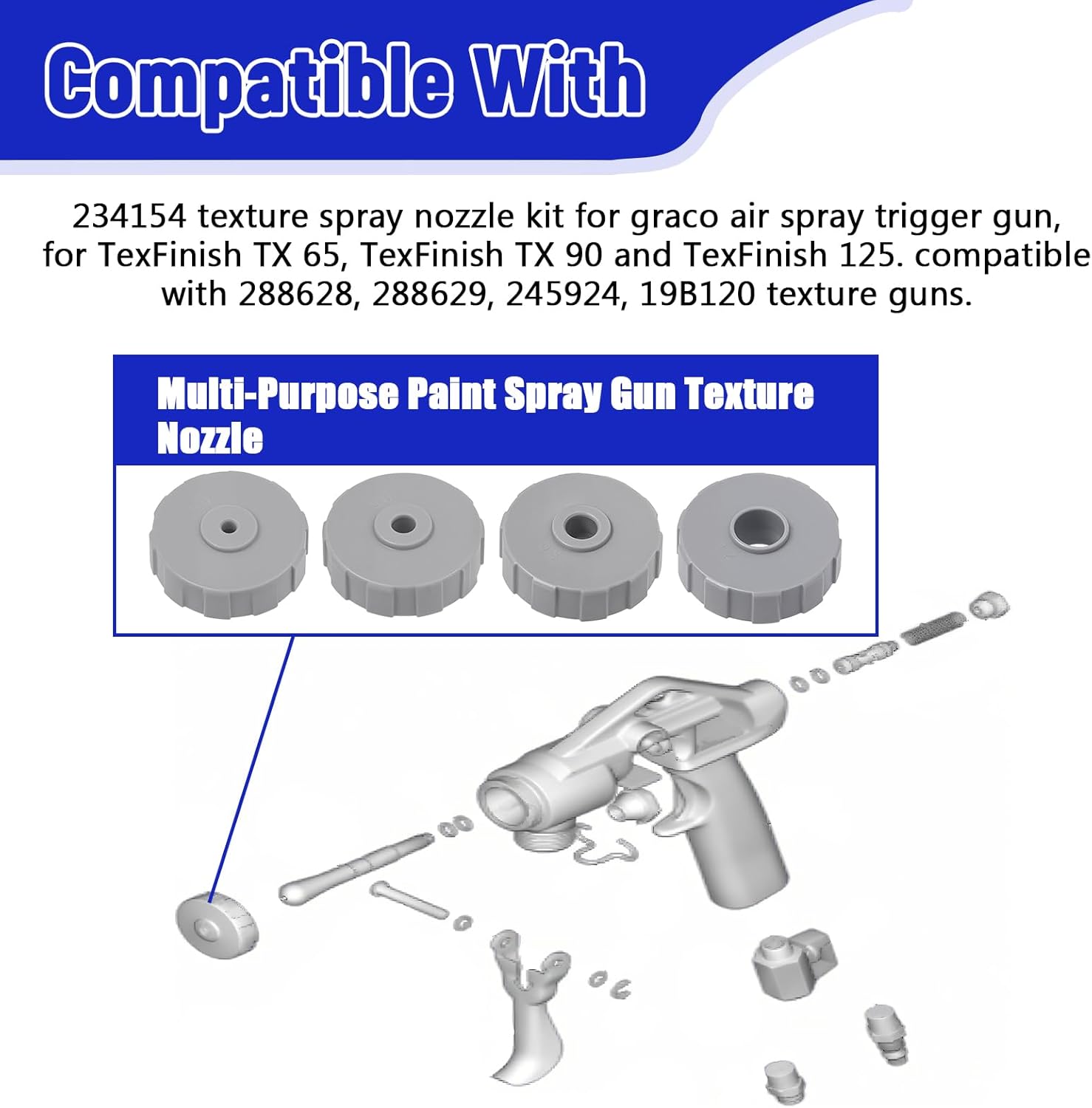 Compatible With

234154 texture spray nozzle kit for graco air spray trigger gun, for TexFinish TX 65, TexFinish TX 90 and TexFinish 125. compatible with 288628, 288629, 245924, 19B120 texture guns.

Multi-Purpose Paint Spray Gun Texture Nozzle