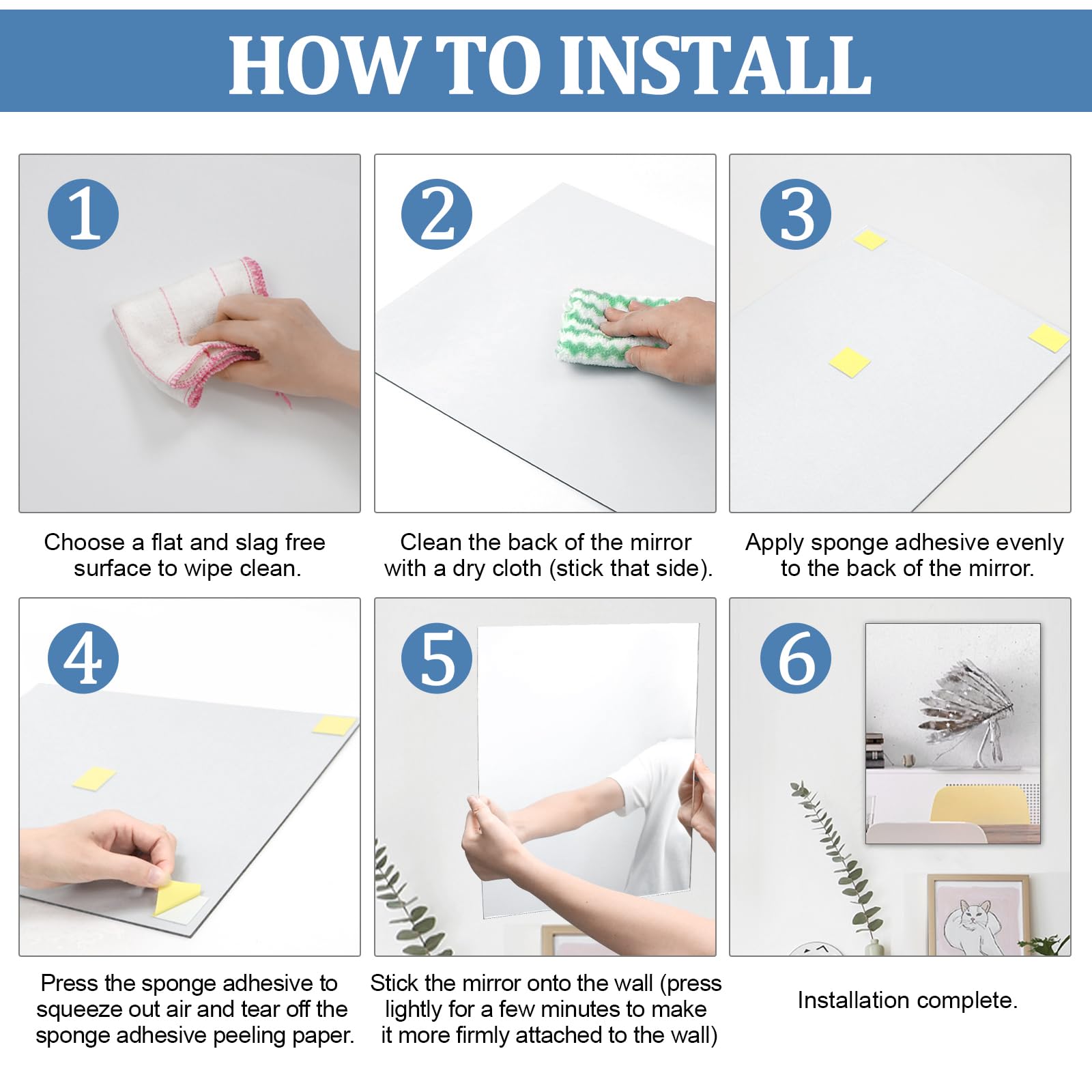 HOW TO INSTALL

1

Choose a flat and slag free surface to wipe clean.

2

Clean the back of the mirror with a dry cloth (stick that side).

3

Apply sponge adhesive evenly to the back of the mirror.

4

Press the sponge adhesive to squeeze out air and tear off the sponge adhesive peeling paper.

5

Stick the mirror onto the wall (press lightly for a few minutes to make it more firmly attached to the wall)

6

Installation complete.