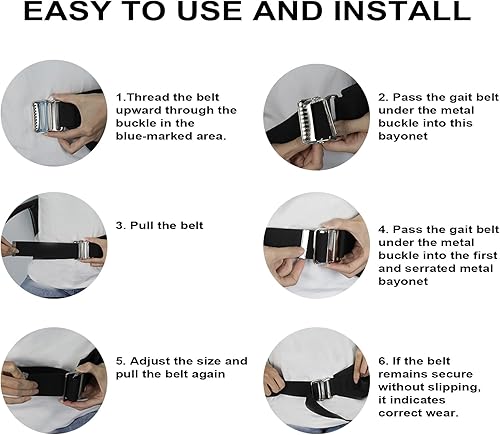 EASY TO USE AND INSTALL

1.Thread the belt upward through the buckle in the blue-marked area.

2. Pass the gait belt under the metal buckle into this bayonet

3. Pull the belt

4. Pass the gait belt under the metal buckle into the first and serrated metal bayonet

5. Adjust the size and pull the belt again

6. If the belt remains secure without slipping, it indicates correct wear.