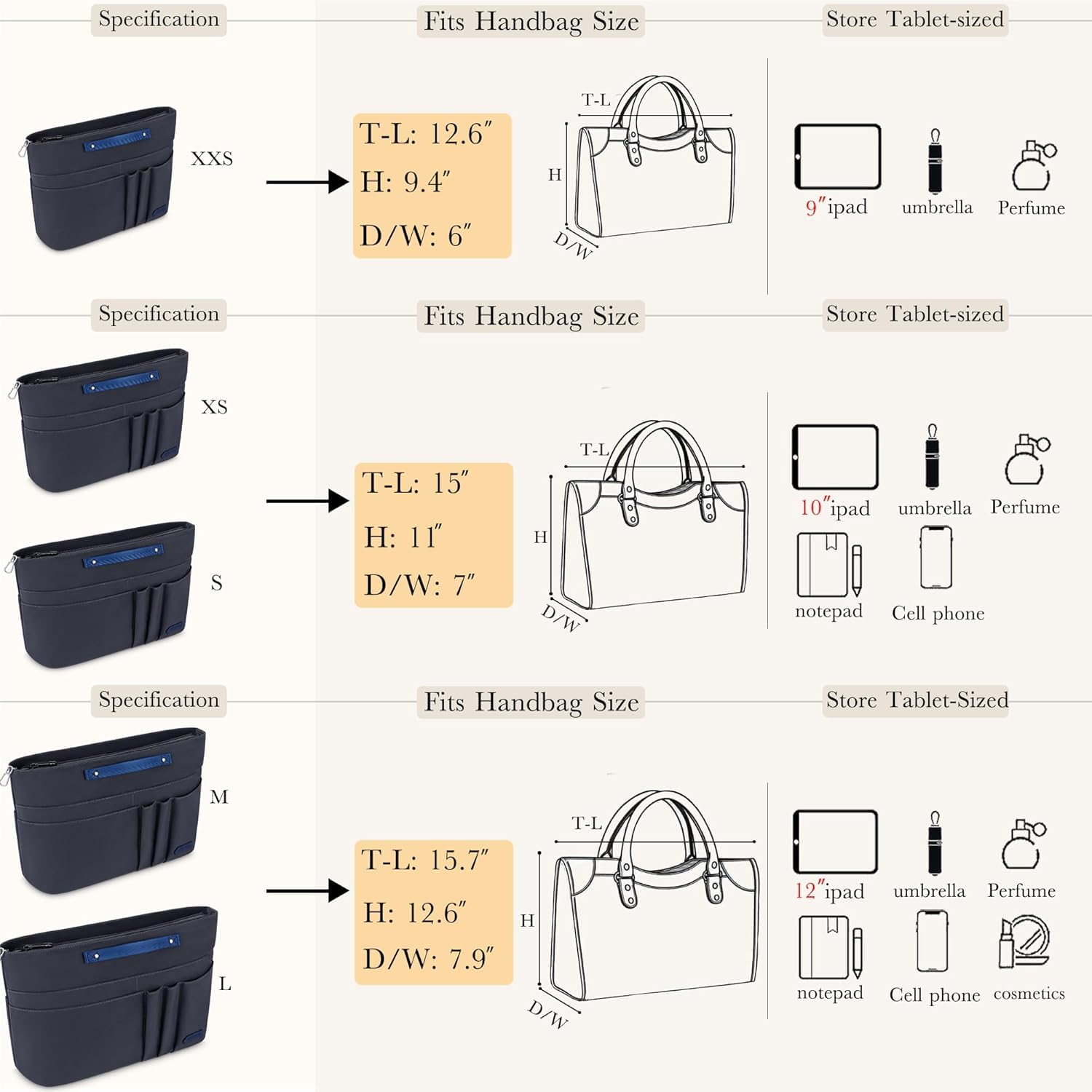 Specification

Fits Handbag Size

Store Tablet-sized

XXS

T-L: 12.6″
H: 9.4″
D/W: 6″

T-L
H
D/W

9″ipad
umbrella
Perfume

Specification

Fits Handbag Size

Store Tablet-sized

XS

S

T-L: 15″
H: 11″
D/W: 7″

T-L
H
D/W

10″ipad
umbrella
Perfume
notepad
Cell phone

Specification

Fits Handbag Size

Store Tablet-Sized

M

L

T-L: 15.7″
H: 12.6″
D/W: 7.9″

T-L
H
D/W

12″ipad
umbrella
Perfume
notepad
Cell phone
cosmetics