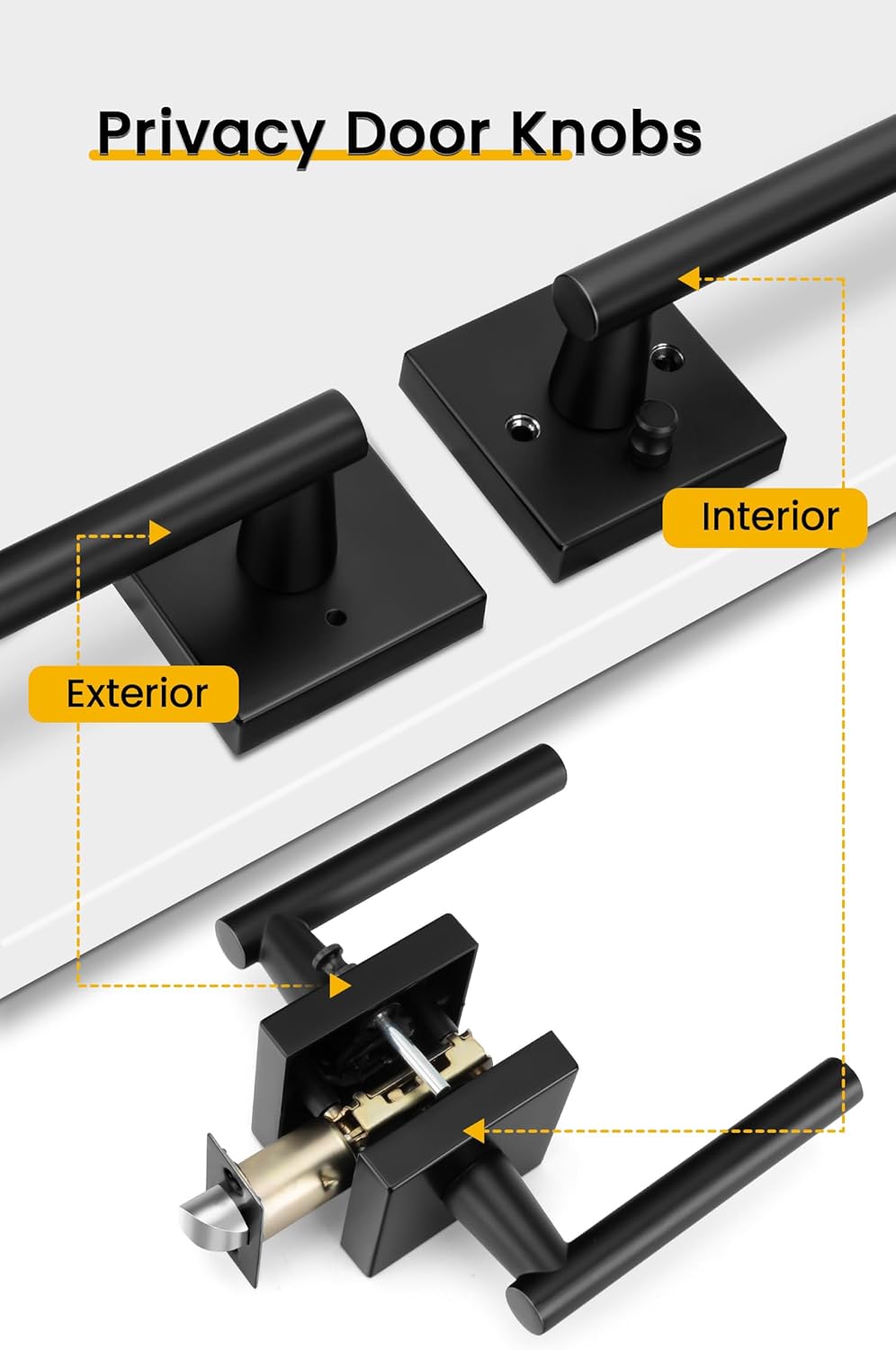 Privacy Door Knobs

Interior

Exterior