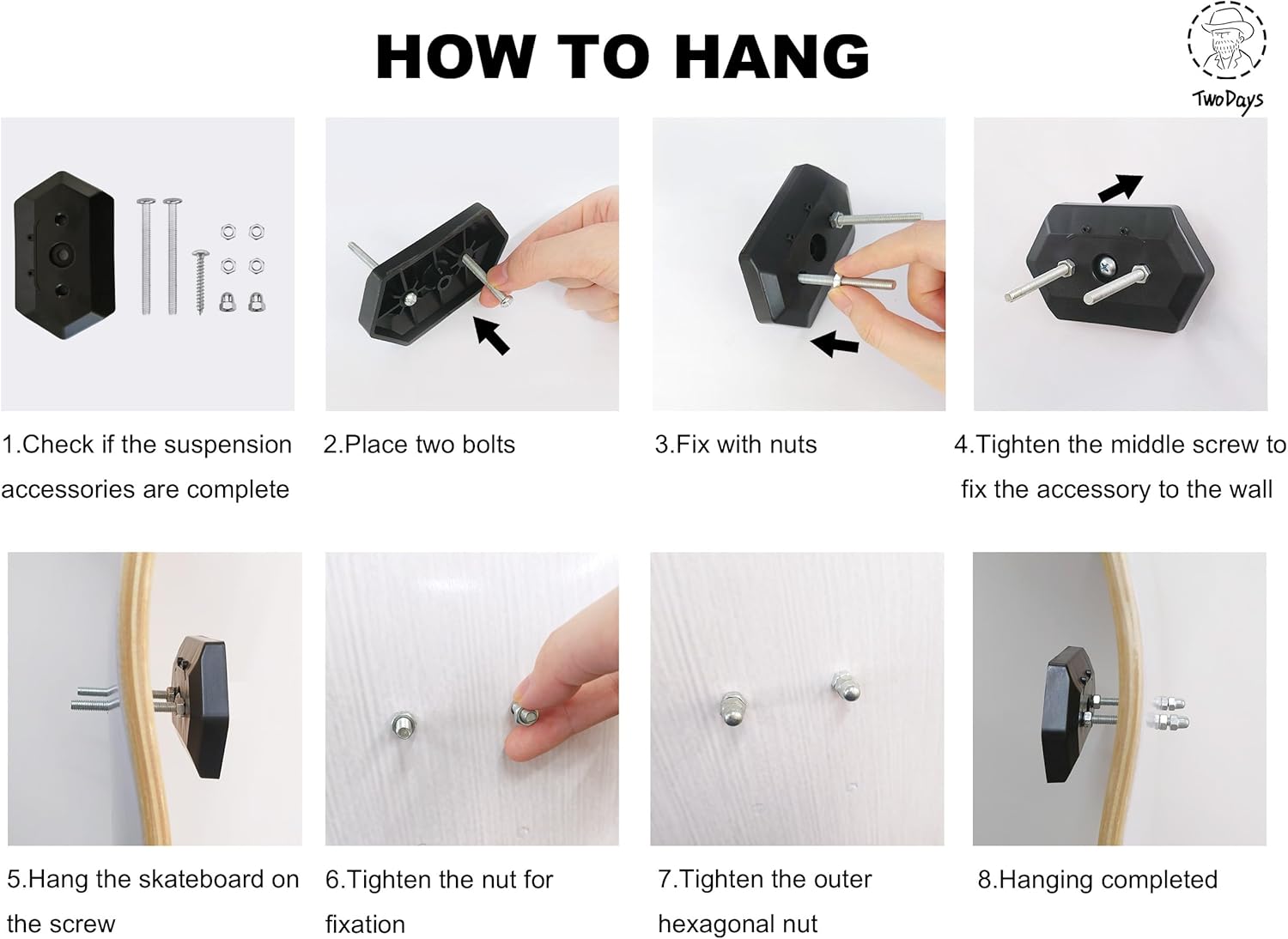 HOW TO HANG

TwoDays

1.Check if the suspension accessories are complete

2.Place two bolts

3.Fix with nuts

4.Tighten the middle screw to fix the accessory to the wall

5.Hang the skateboard on the screw

6.Tighten the nut for fixation

7.Tighten the outer hexagonal nut

8.Hanging completed