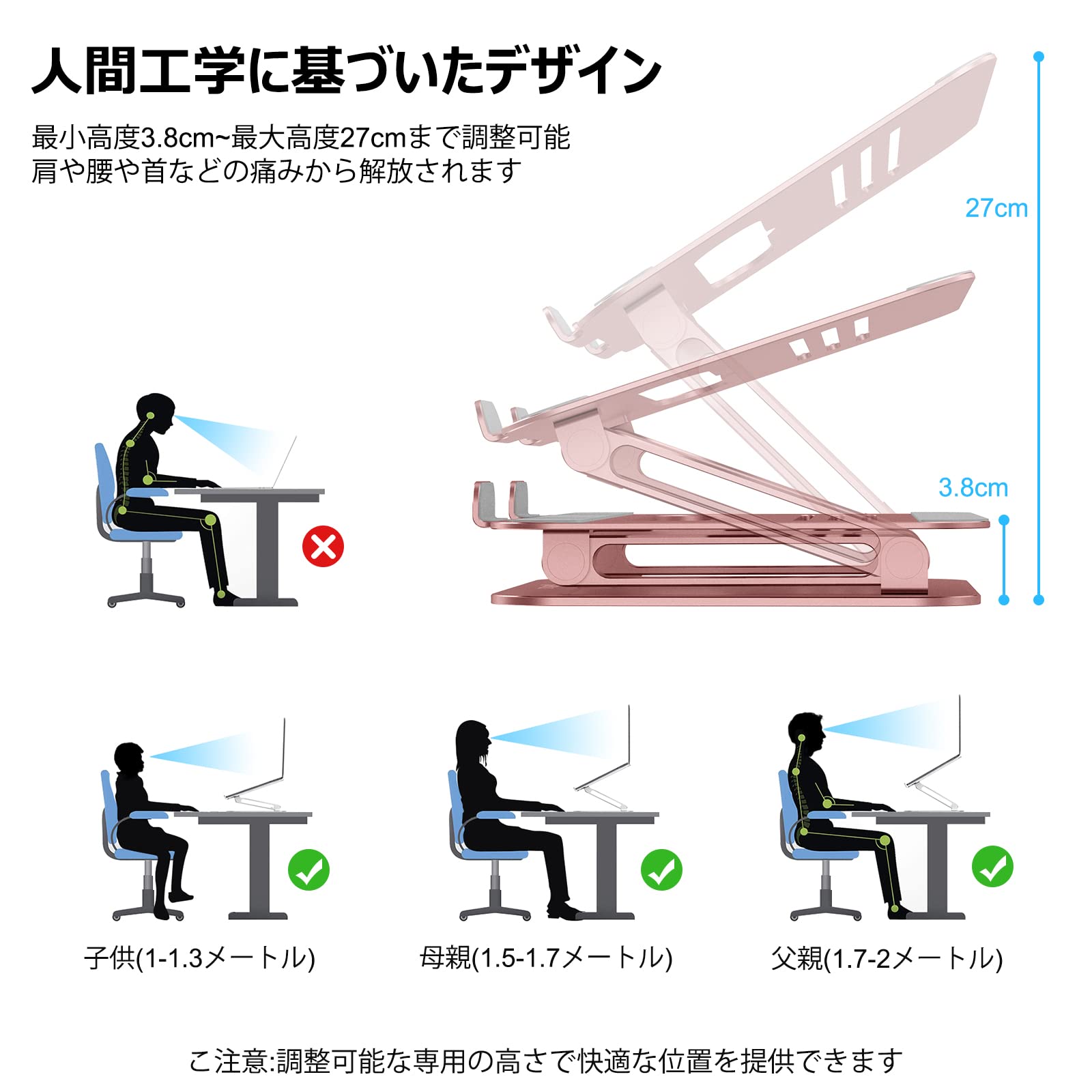 人間工学に基づいたデザイン

最小高度3.8cm~最大高度27cmまで調整可能
肩や腰や首などの痛みから解放されます

27cm

3.8cm

子供(1-1.3メートル)

母親(1.5-1.7メートル)

父親(1.7-2メートル)

こ注意:調整可能な専用の高さで快適な位置を提供できます