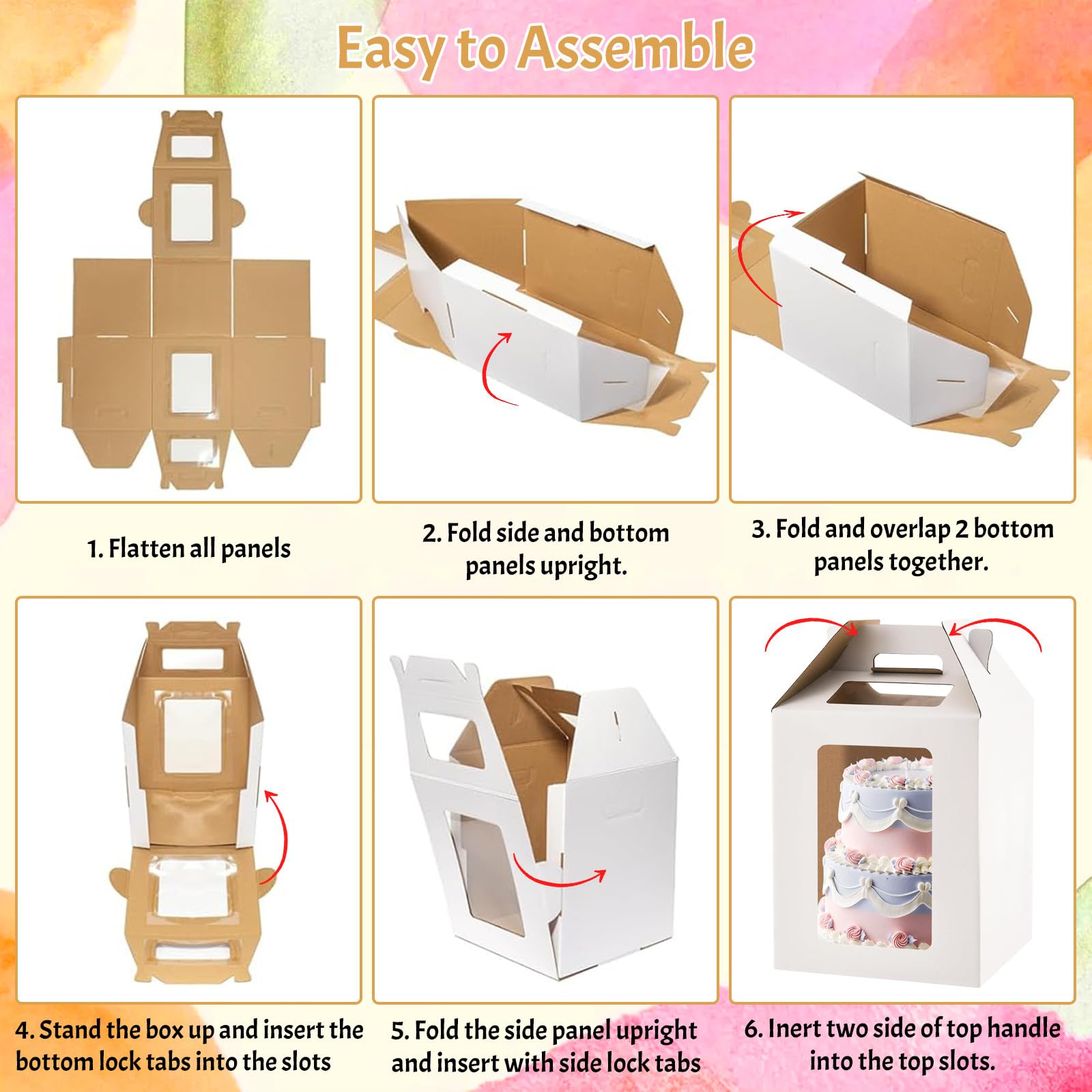 Easy to Assemble

1. Flatten all panels

2. Fold side and bottom panels upright.

3. Fold and overlap 2 bottom panels together.

4. Stand the box up and insert the bottom lock tabs into the slots

5. Fold the side panel upright and insert with side lock tabs

6. Inert two side of top handle into the top slots.