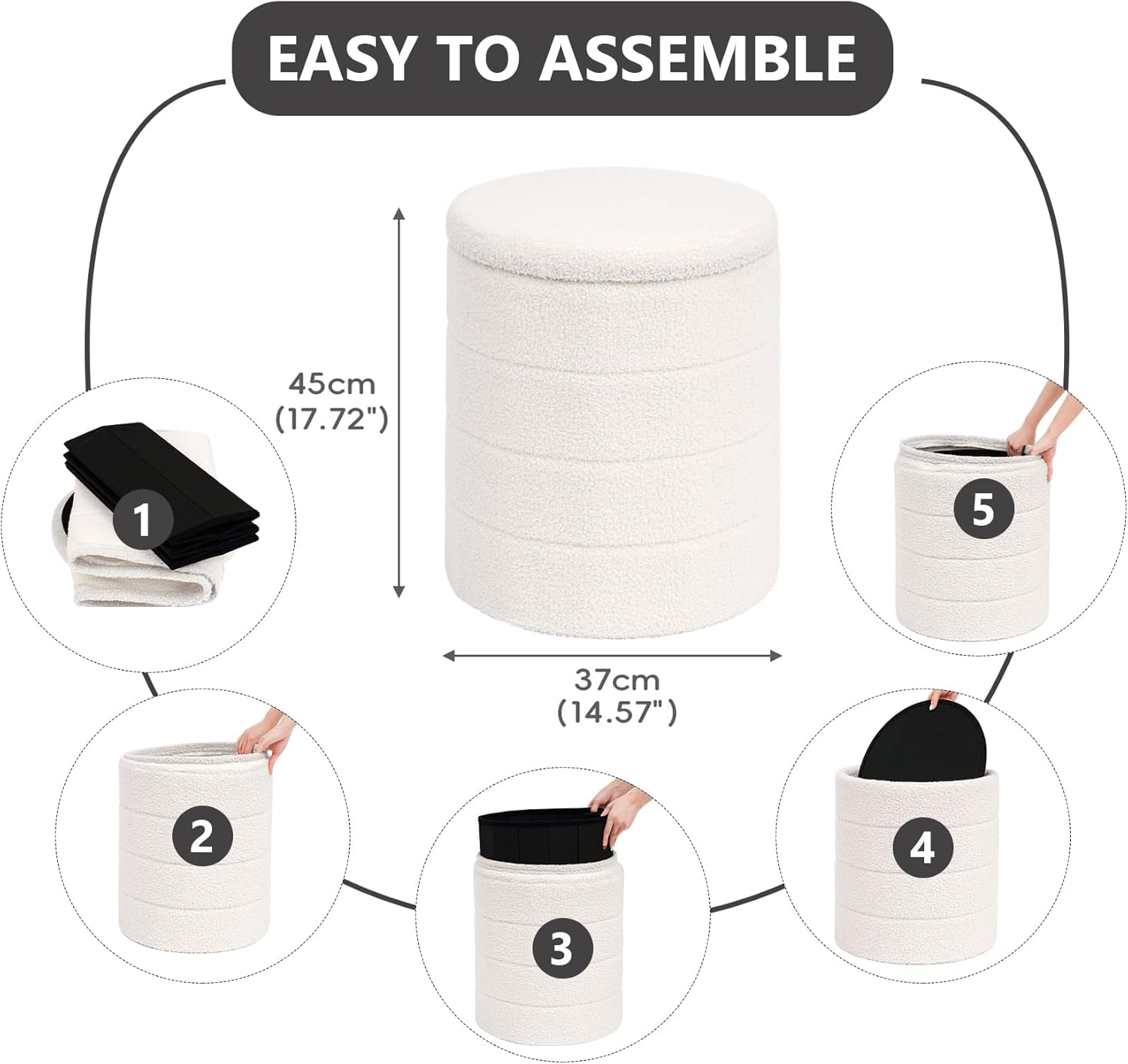 EASY TO ASSEMBLE

45cm
(17.72")

37cm
(14.57")

1

2

3

4

5