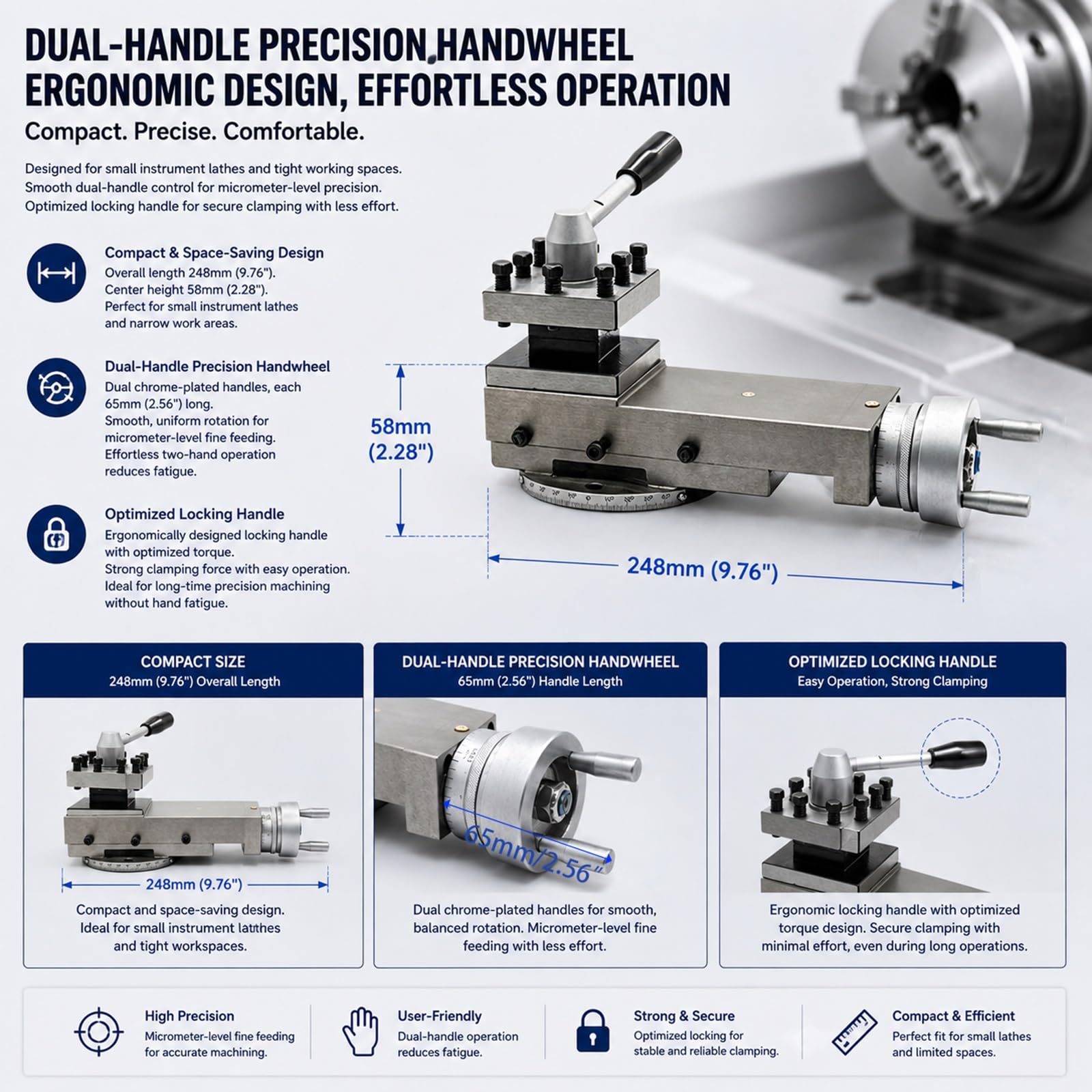 DUAL-HANDLE PRECISION HANDWHEEL
ERGONOMIC DESIGN, EFFORTLESS OPERATION

Compact. Precise. Comfortable.

Designed for small instrument lathes and tight working spaces.
Smooth dual-handle control for micrometer-level precision.
Optimized locking handle for secure clamping with less effort.

Compact & Space-Saving Design
Overall length 248mm (9.76").
Center height 58mm (2.28").
Perfect for small instrument lathes and narrow work areas.

Dual-Handle Precision Handwheel
Dual chrome-plated handles, each 65mm (2.56") long.
Smooth, uniform rotation for micrometer-level fine feeding.
Effortless two-hand operation reduces fatigue.

Optimized Locking Handle
Ergonomically designed locking handle with optimized torque.
Strong clamping force with easy operation.
Ideal for long-time precision machining without hand fatigue.

58mm (2.28")

248mm (9.76")

COMPACT SIZE
248mm (9.76") Overall Length

248mm (9.76")

Compact and space-saving design. Ideal for small instrument latthes and tight workspaces.

DUAL-HANDLE PRECISION HANDWHEEL
65mm (2.56") Handle Length

65mm/2.56"

Dual chrome-plated handles for smooth, balanced rotation. Micrometer-level fine feeding with less effort.

OPTIMIZED LOCKING HANDLE
Easy Operation, Strong Clamping

Ergonomic locking handle with optimized torque design. Secure clamping with minimal effort, even during long operations.

High Precision
Micrometer-level fine feeding for accurate machining.

User-Friendly
Dual-handle operation reduces fatigue.

Strong & Secure
Optimized locking for stable and reliable clamping.

Compact & Efficient
Perfect fit for small lathes and limited spaces.